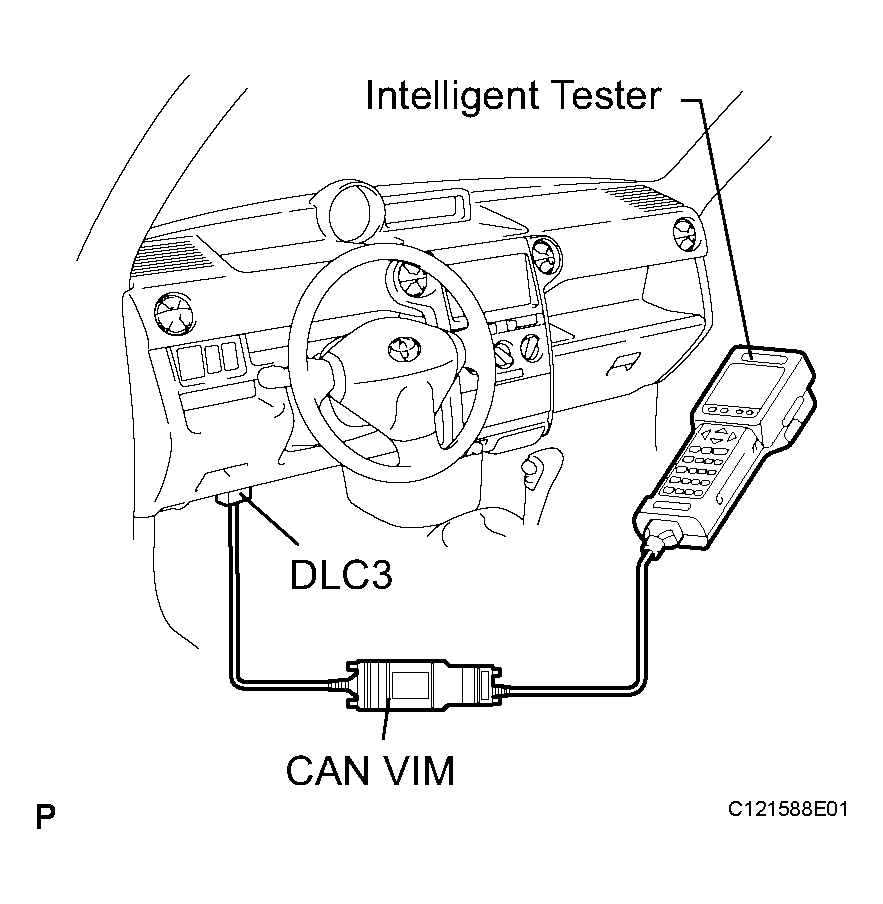 Intelligent Tester

DLC3

CAN VIM

P

C121588E01