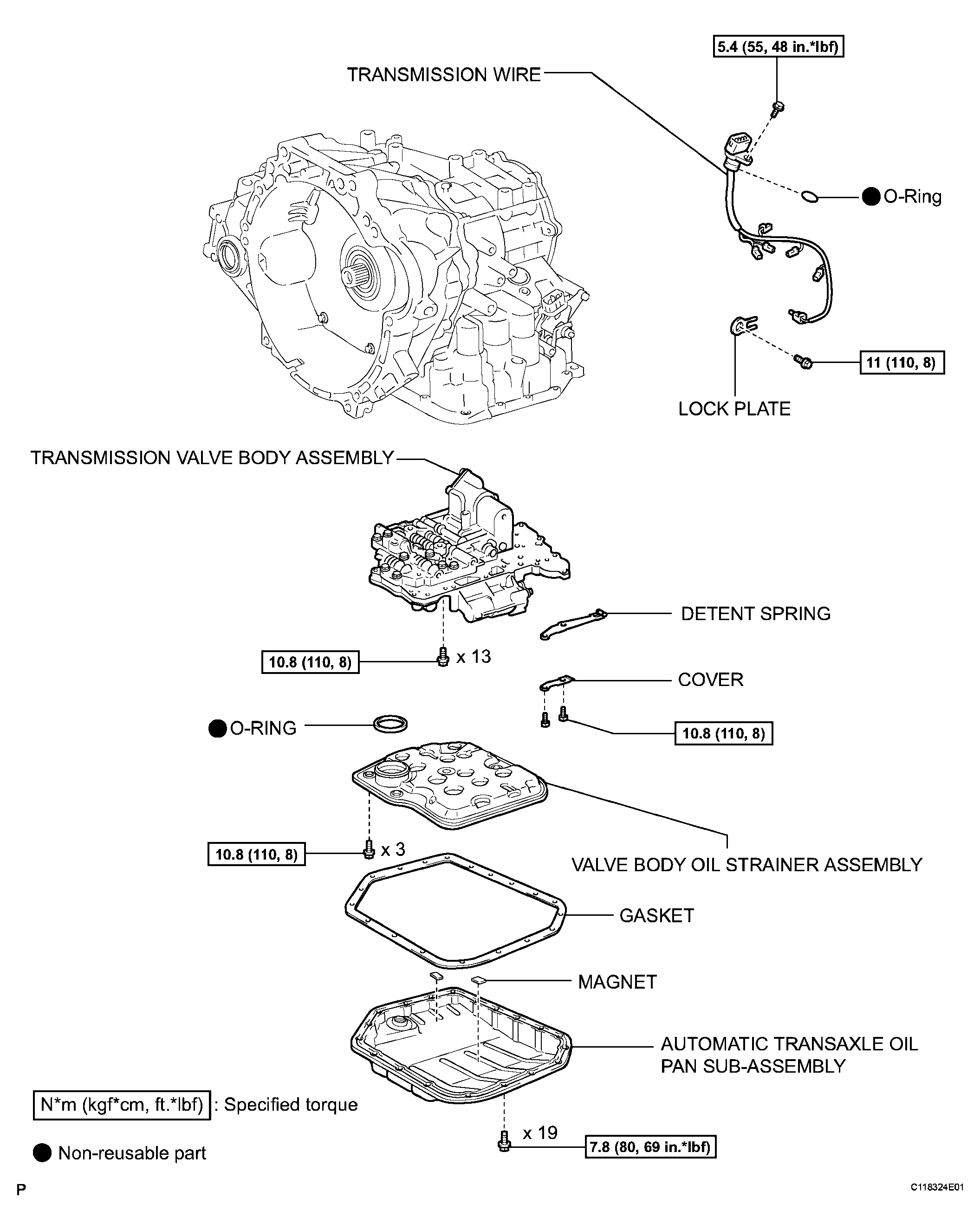 5.4 (55, 48 in.*lbf)

TRANSMISSION WIRE

O-Ring

11 (110, 8)

LOCK PLATE

TRANSMISSION VALVE BODY ASSEMBLY

DETENT SPRING

10.8 (110, 8)

x 13

COVER

O-RING

10.8 (110, 8)

10.8 (110, 8)

x 3

VALVE BODY OIL STRAINER ASSEMBLY

GASKET

MAGNET

AUTOMATIC TRANSAXLE OIL PAN SUB-ASSEMBLY

N*m (kgf*cm, ft.*lbf) : Specified torque

x 19

7.8 (80, 69 in.*lbf)

Non-reusable part

P

C118324E01