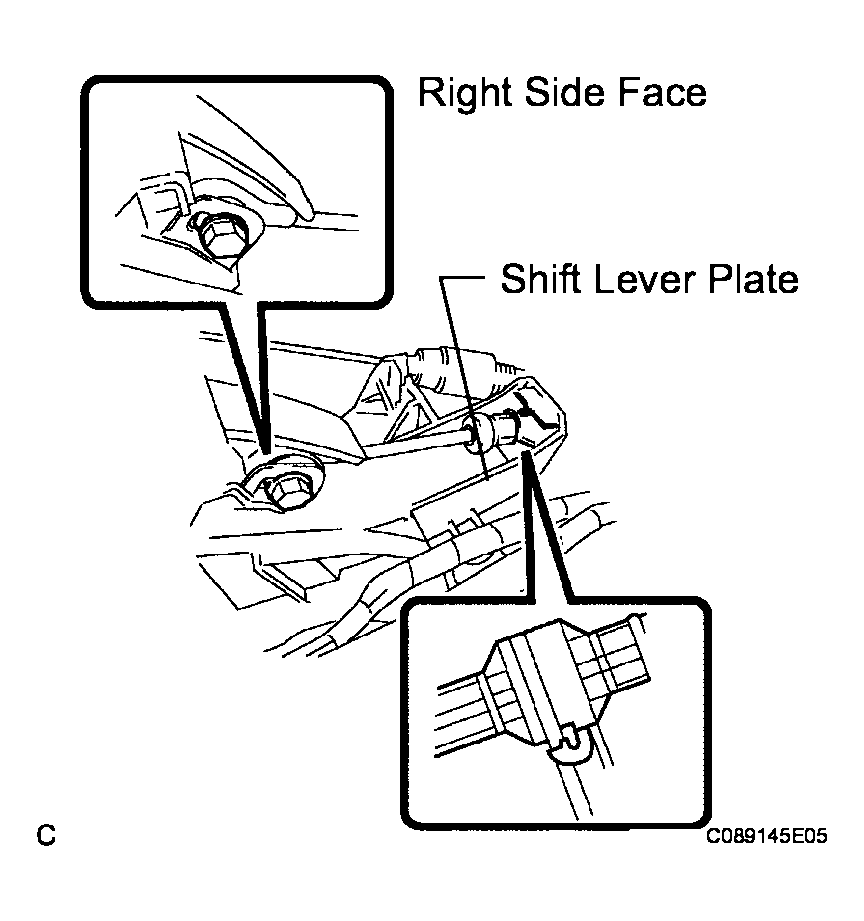 Right Side Face

Shift Lever Plate

C

C089145E05