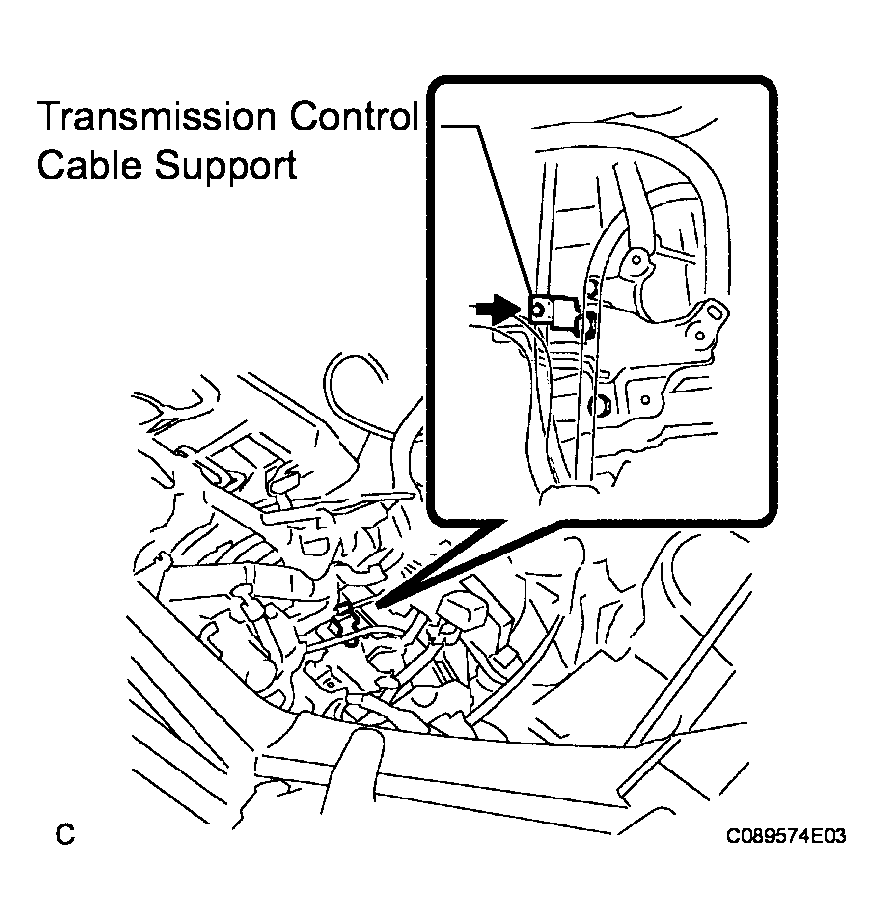 Transmission Control Cable Support

C

C089574E03