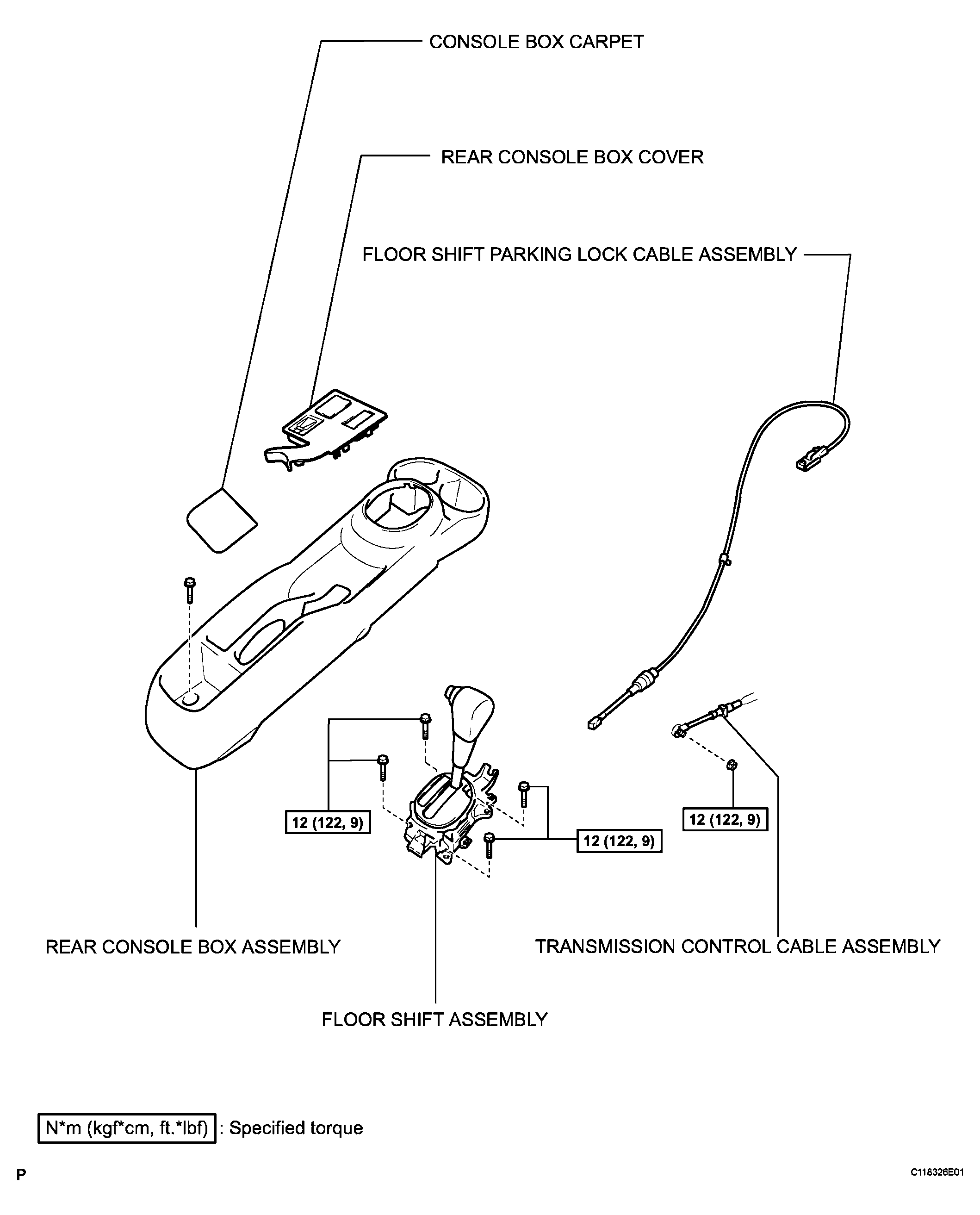 CONSOLE BOX CARPET

REAR CONSOLE BOX COVER

FLOOR SHIFT PARKING LOCK CABLE ASSEMBLY

12 (122, 9)

12 (122, 9)

12 (122, 9)

REAR CONSOLE BOX ASSEMBLY

TRANSMISSION CONTROL CABLE ASSEMBLY

FLOOR SHIFT ASSEMBLY

N*m (kgf*cm, ft.*lbf) : Specified torque

P

C118326E01