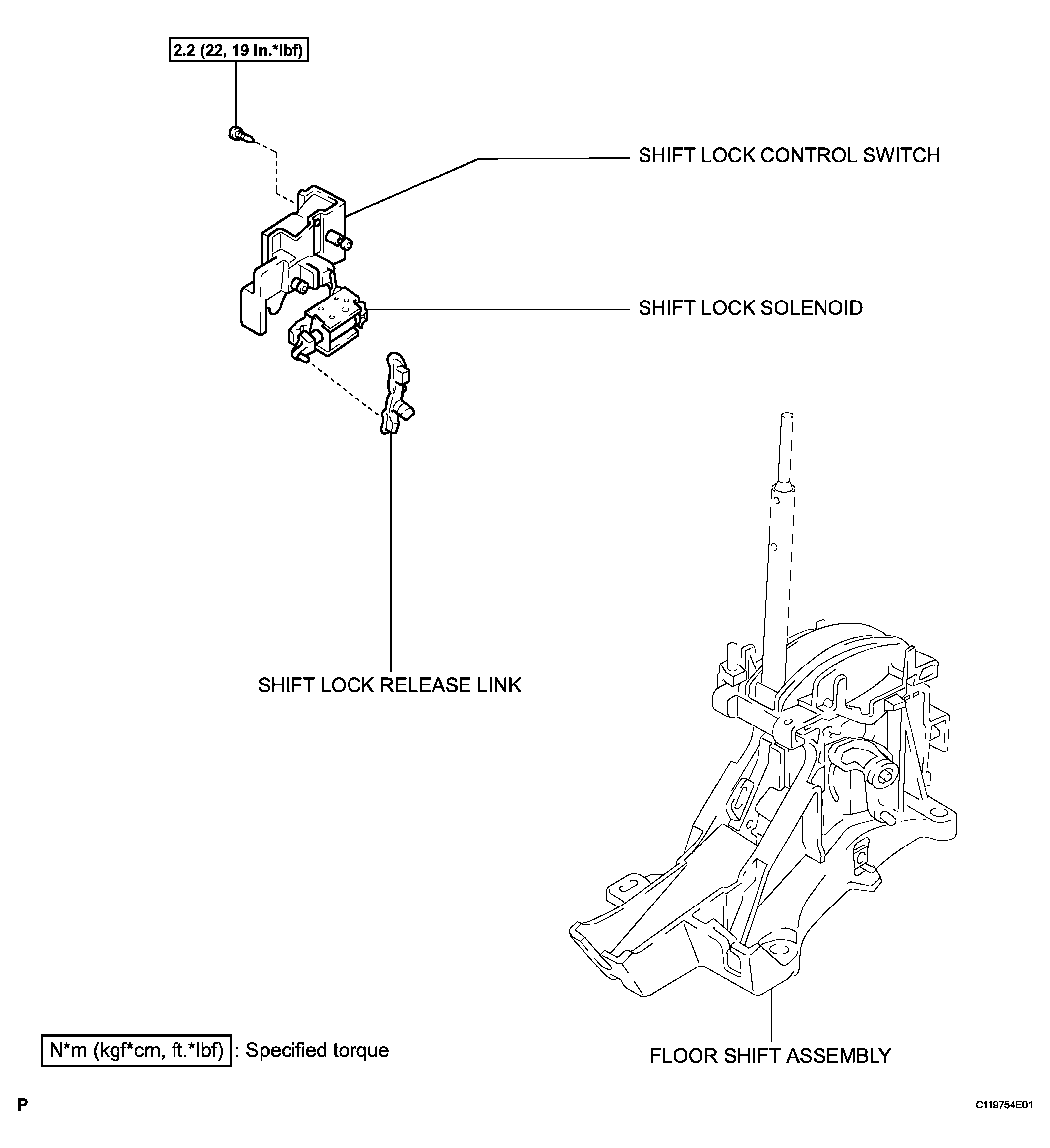 2.2 (22, 19 in.*lbf)

SHIFT LOCK CONTROL SWITCH

SHIFT LOCK SOLENOID

SHIFT LOCK RELEASE LINK

FLOOR SHIFT ASSEMBLY

N*m (kgf*cm, ft.*lbf) : Specified torque

P

C119754E01