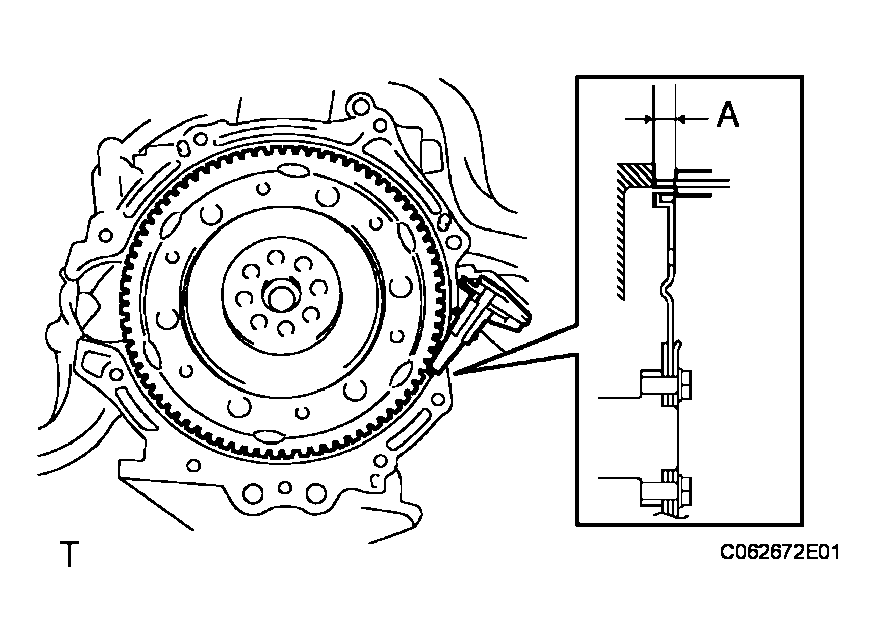 A

T

C062672E01