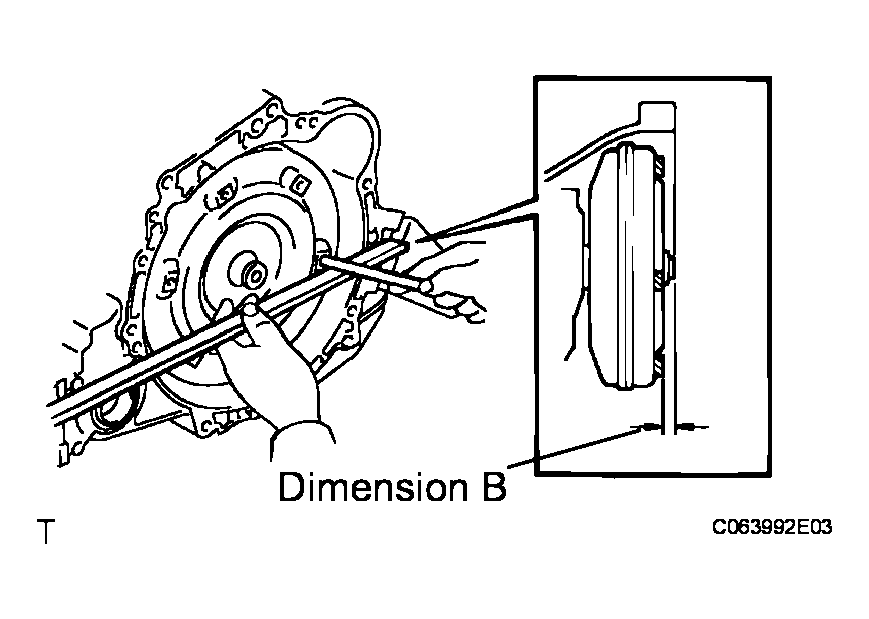 Dimension B

T

C063992E03