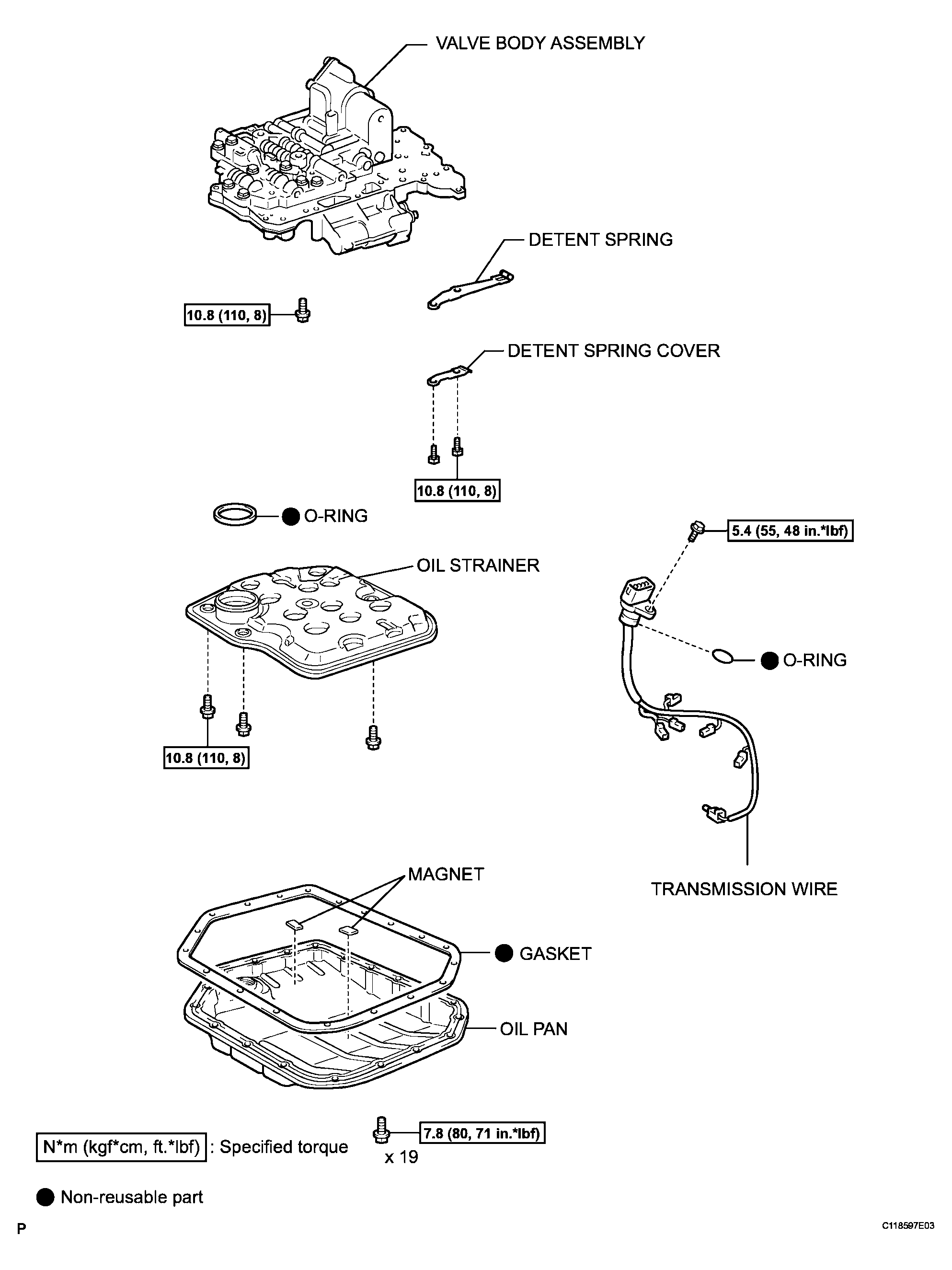 VALVE BODY ASSEMBLY

DETENT SPRING

10.8 (110, 8)

DETENT SPRING COVER

10.8 (110, 8)

O-RING

5.4 (55, 48 in.*lbf)

OIL STRAINER

O-RING

10.8 (110, 8)

MAGNET

TRANSMISSION WIRE

GASKET

OIL PAN

N*m (kgf*cm, ft.*lbf) : Specified torque

7.8 (80, 71 in.*lbf)

x 19

Non-reusable part

P

C118597E03