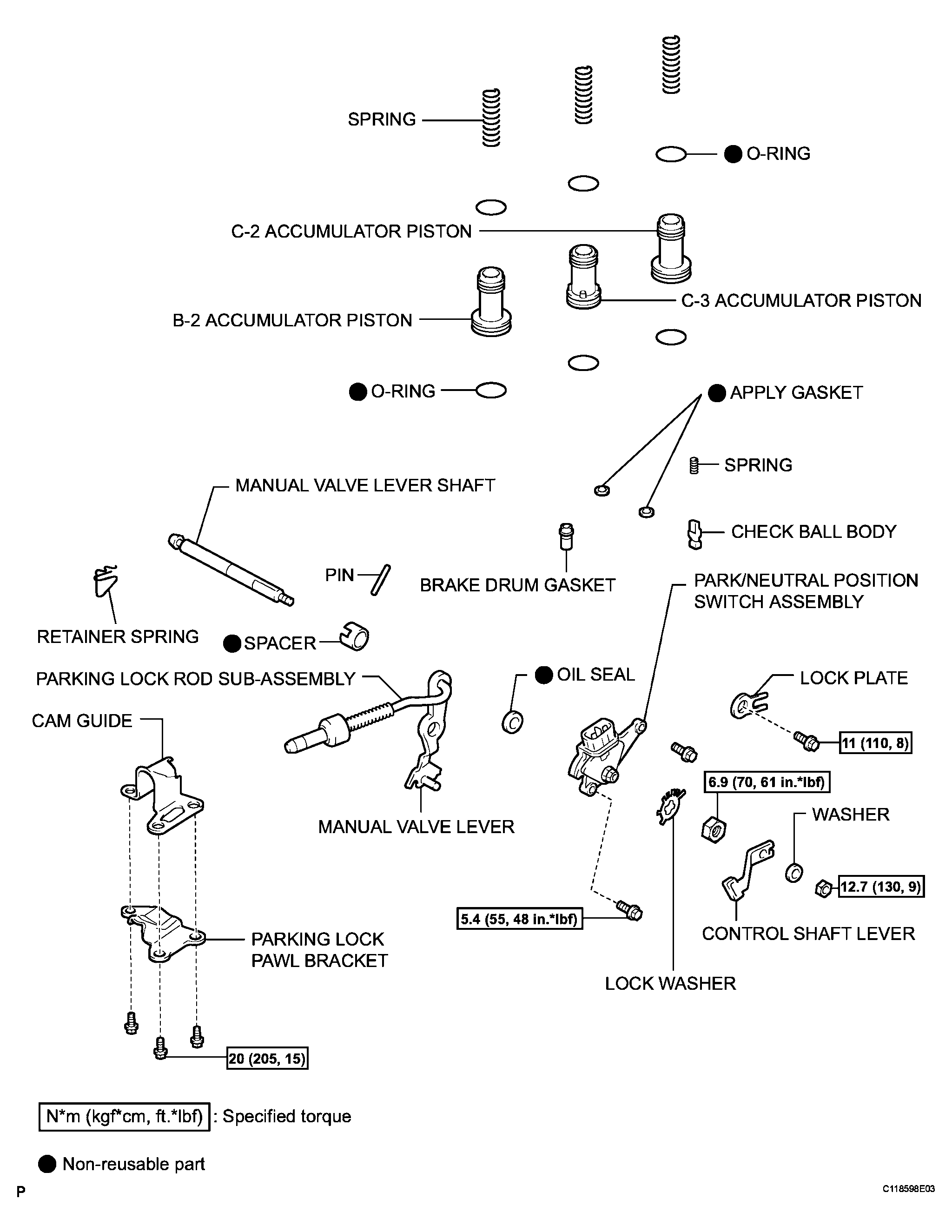 SPRING

● O-RING

C-2 ACCUMULATOR PISTON

C-3 ACCUMULATOR PISTON

B-2 ACCUMULATOR PISTON

● O-RING

● APPLY GASKET

SPRING

MANUAL VALVE LEVER SHAFT

CHECK BALL BODY

PIN

BRAKE DRUM GASKET

PARK/NEUTRAL POSITION SWITCH ASSEMBLY

RETAINER SPRING

● SPACER

PARKING LOCK ROD SUB-ASSEMBLY

● OIL SEAL

LOCK PLATE

CAM GUIDE

11 (110, 8)

6.9 (70, 61 in.*lbf)

MANUAL VALVE LEVER

WASHER

12.7 (130, 9)

5.4 (55, 48 in.*lbf)

CONTROL SHAFT LEVER

PARKING LOCK PAWL BRACKET

LOCK WASHER

20 (205, 15)

N*m (kgf*cm, ft.*lbf) : Specified torque

● Non-reusable part

P

C118598E03