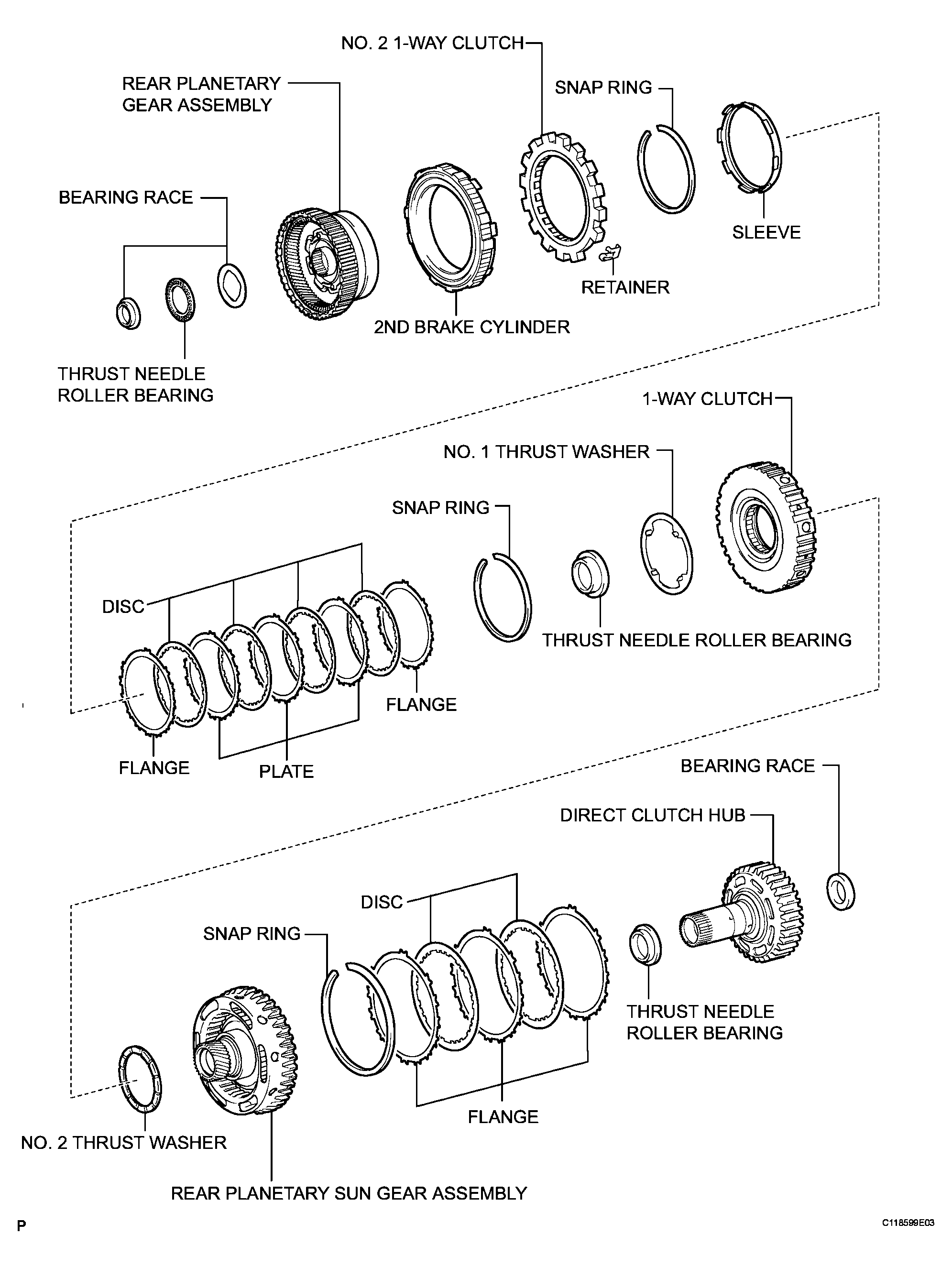 NO. 2 1-WAY CLUTCH
REAR PLANETARY GEAR ASSEMBLY
SNAP RING
BEARING RACE
SLEEVE
RETAINER
2ND BRAKE CYLINDER
THRUST NEEDLE ROLLER BEARING
1-WAY CLUTCH
NO. 1 THRUST WASHER
SNAP RING
DISC
THRUST NEEDLE ROLLER BEARING
FLANGE
FLANGE
PLATE
BEARING RACE
DIRECT CLUTCH HUB
DISC
SNAP RING
THRUST NEEDLE ROLLER BEARING
FLANGE
NO. 2 THRUST WASHER
REAR PLANETARY SUN GEAR ASSEMBLY
P
C118599E03