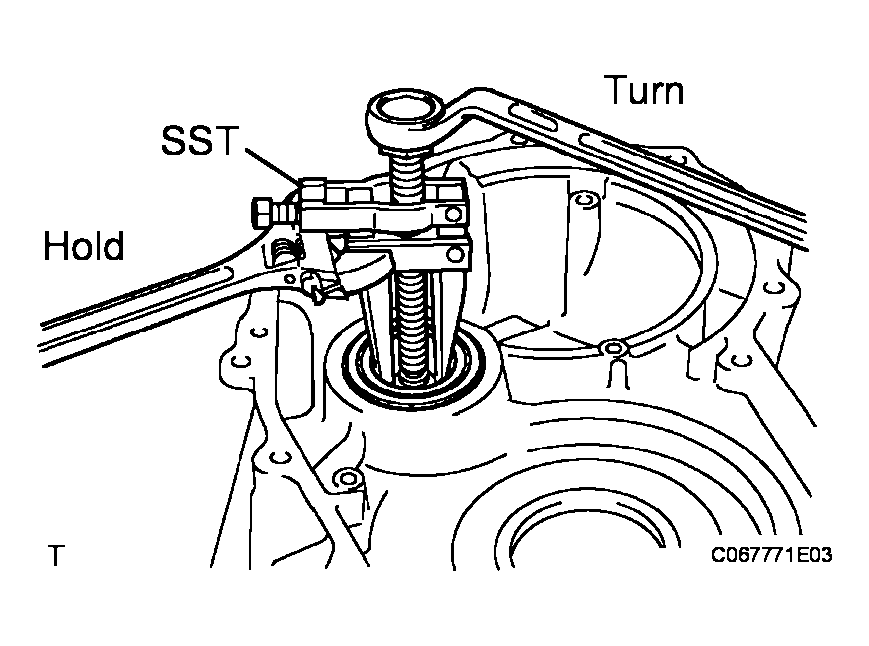 Turn

SST

Hold

T

C067771E03