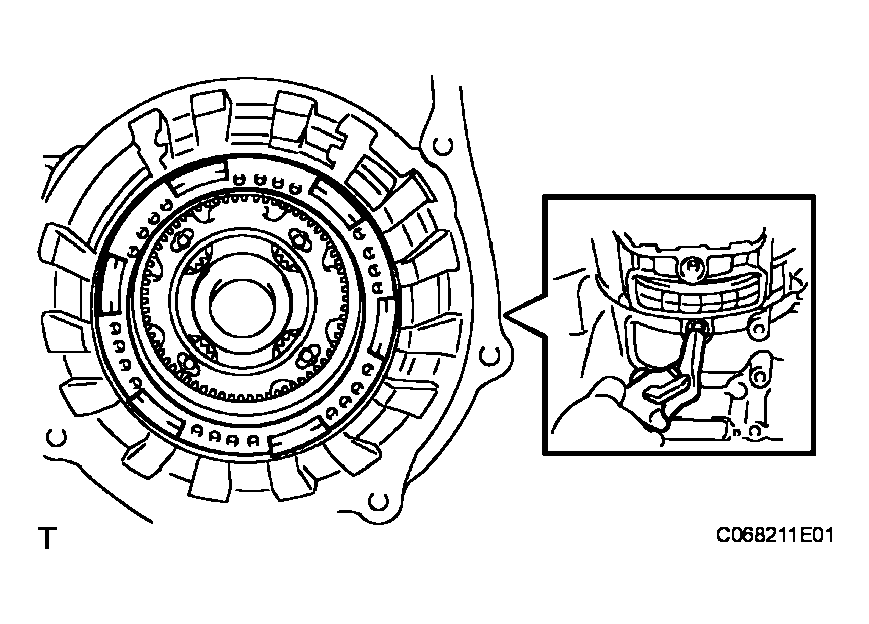 T

C068211E01