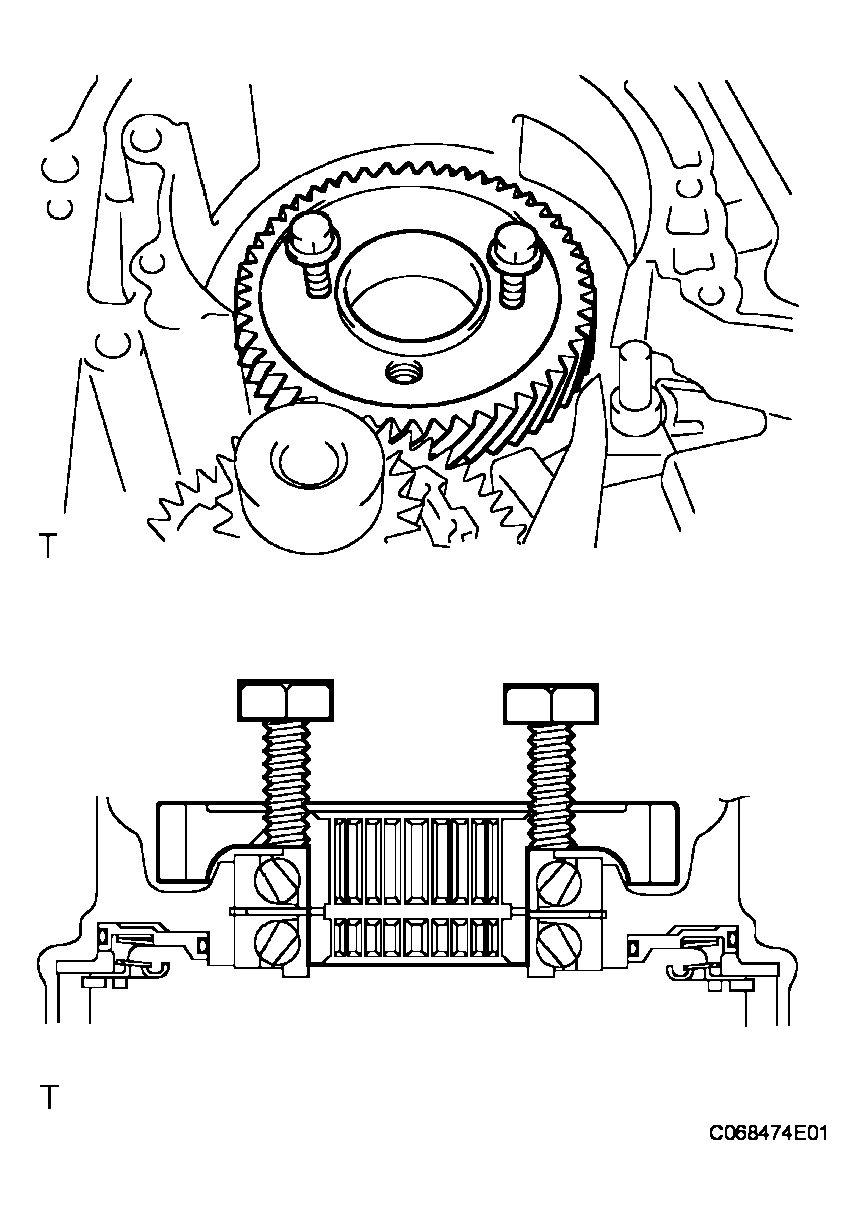 T

T

C068474E01