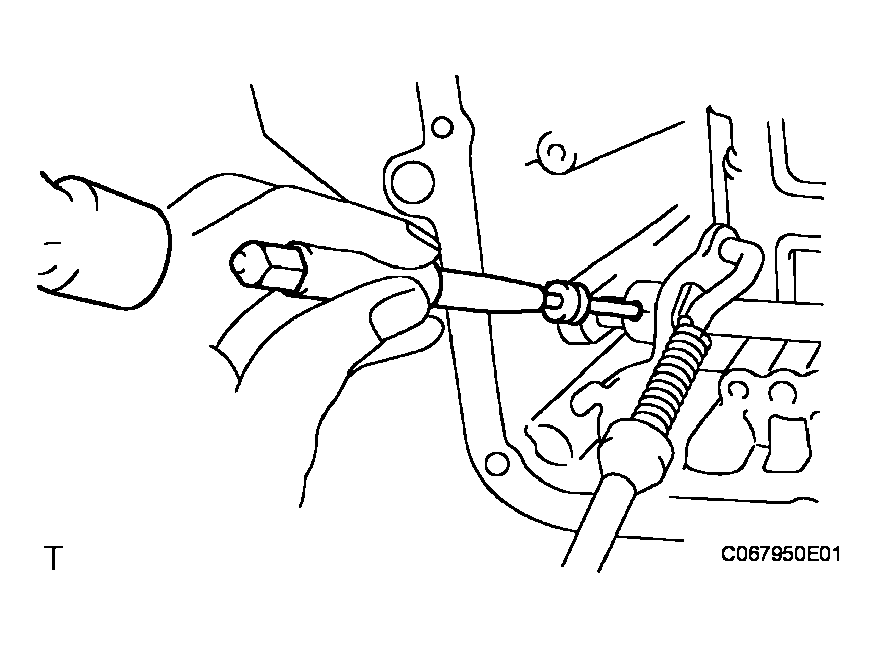 T

C067950E01