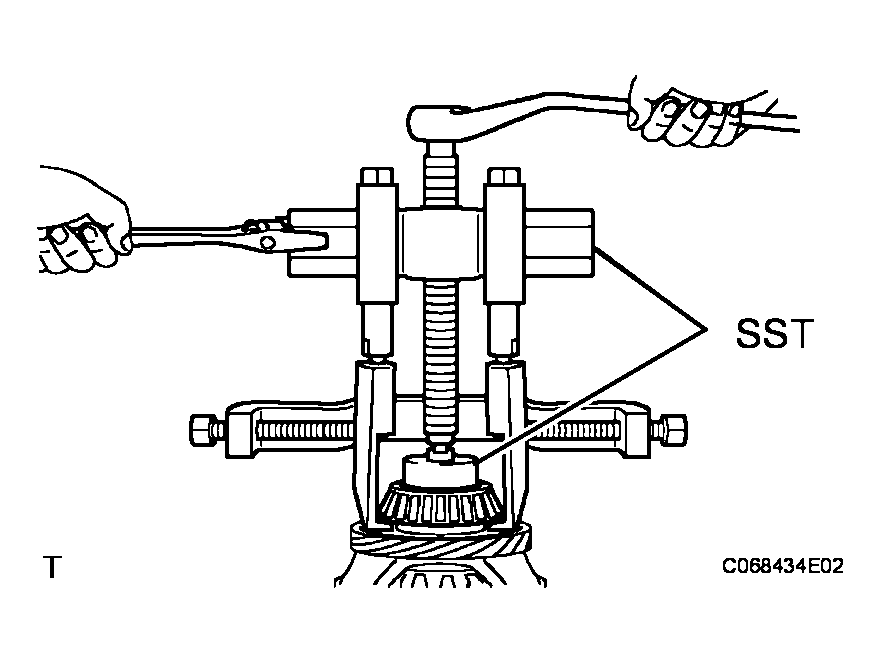 SST

T

C068434E02