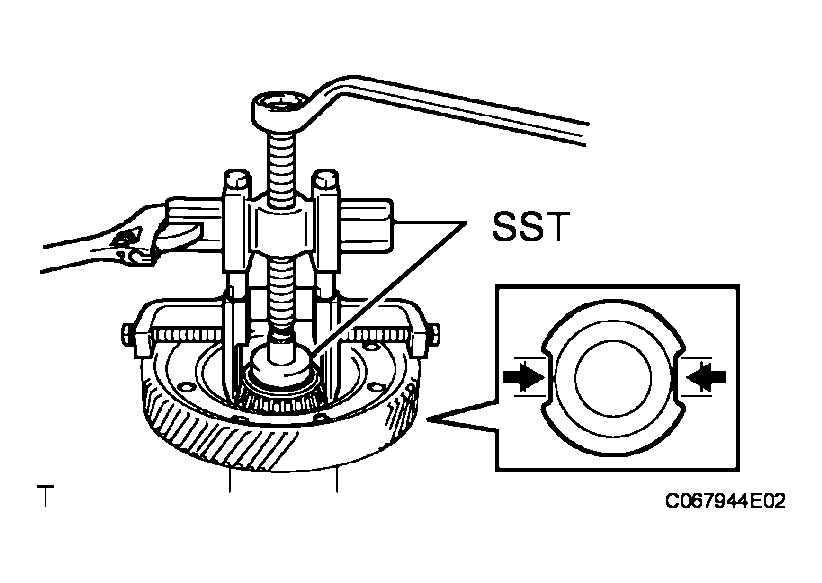 SST

T

C067944E02