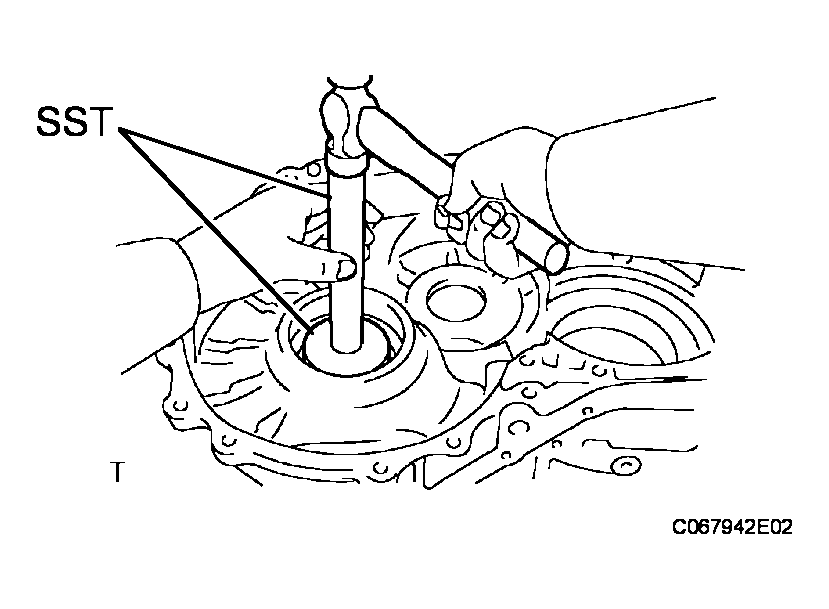 SST

T

C067942E02