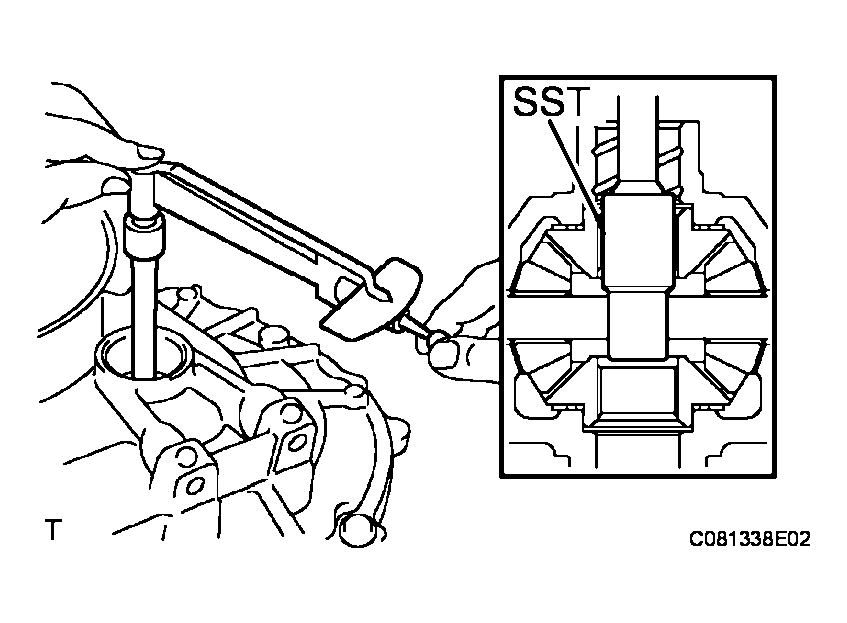 SST

T

C081338E02