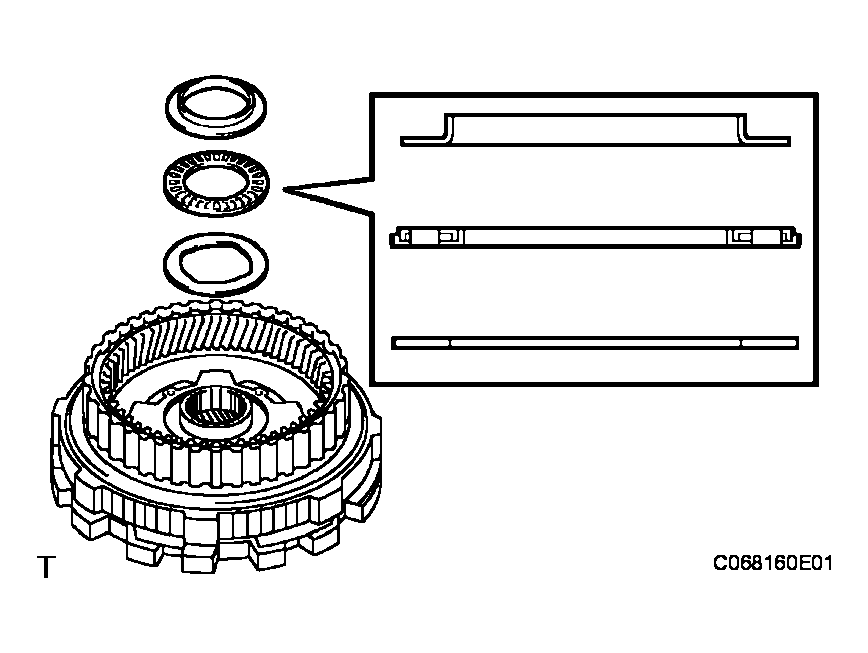 T

C068160E01