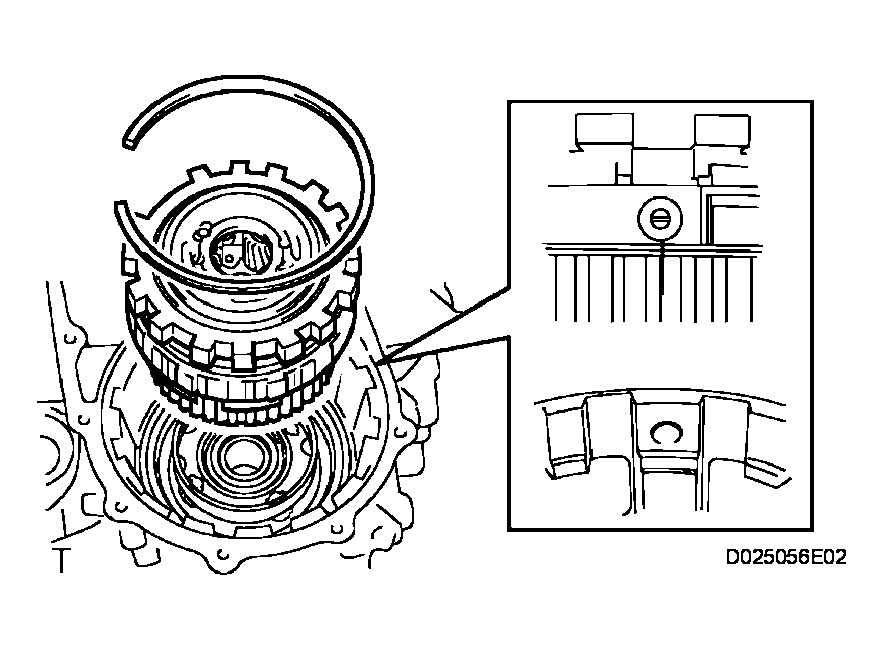 D025056E02