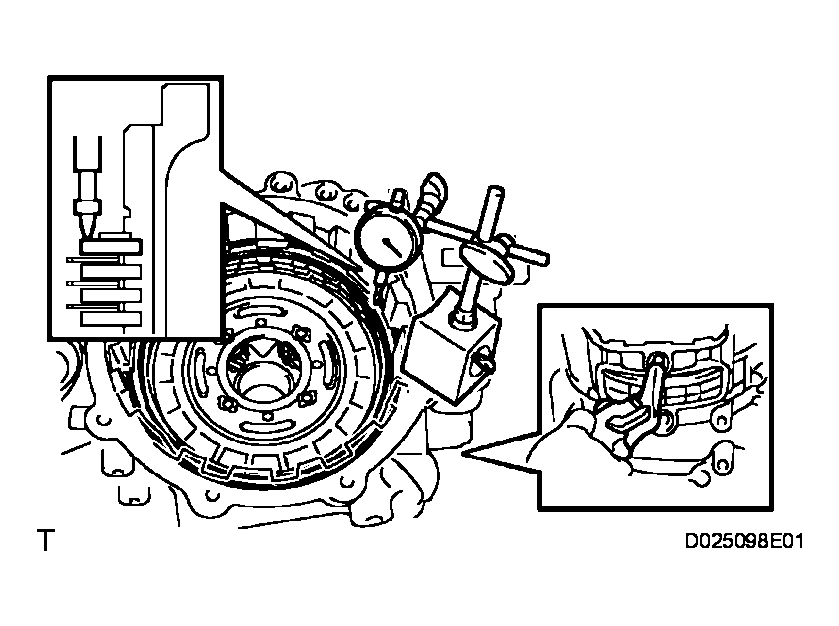 T

D025098E01