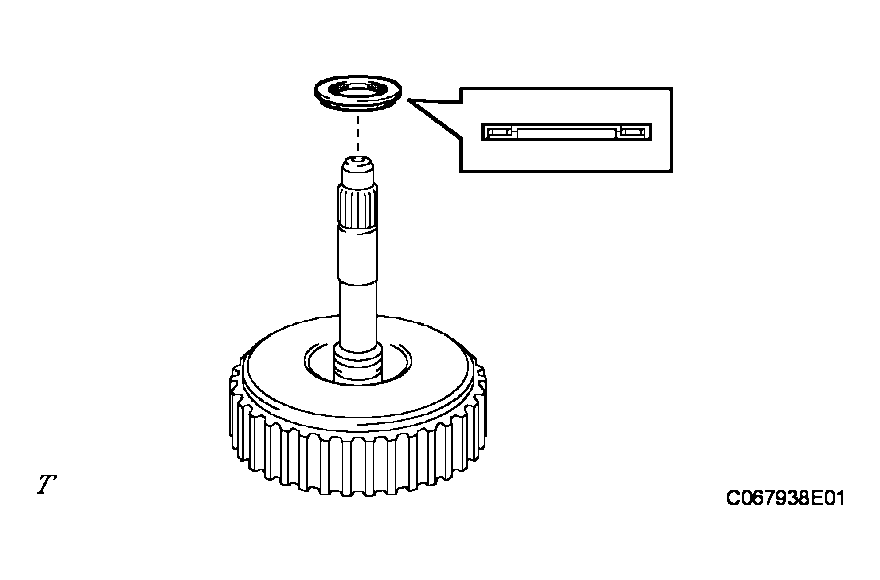 T

C067938E01