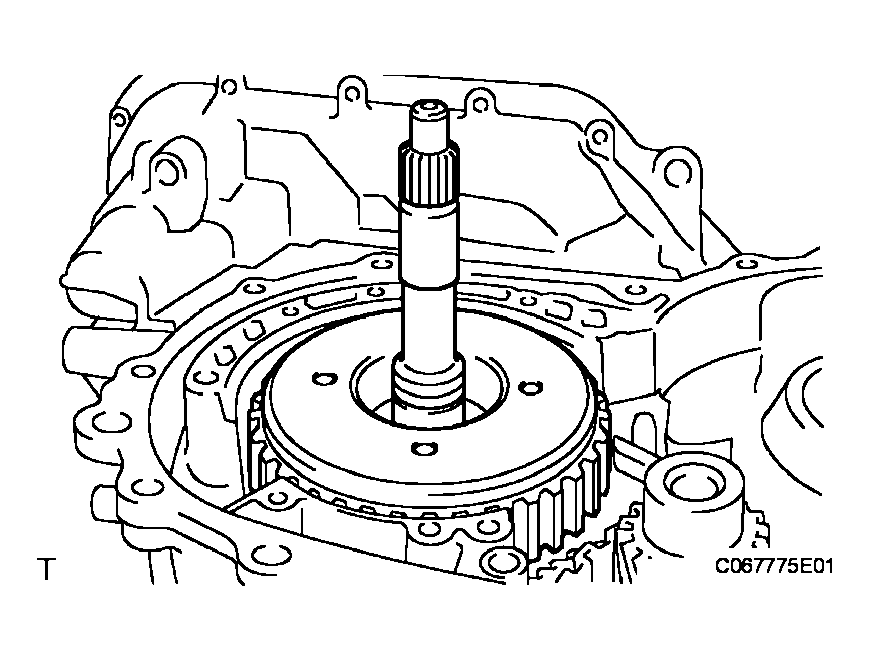 T

C067775E01