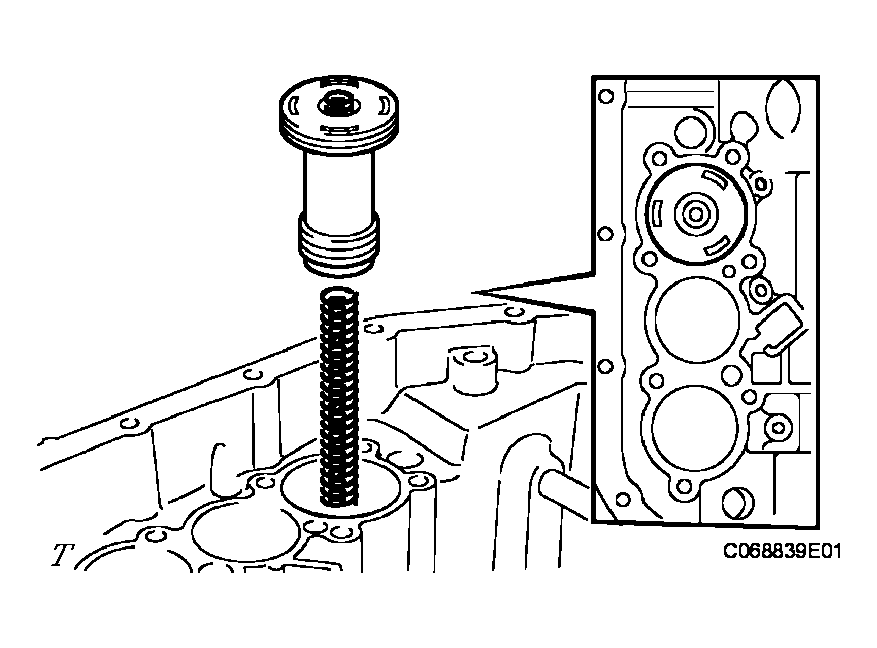 T

C068839E01