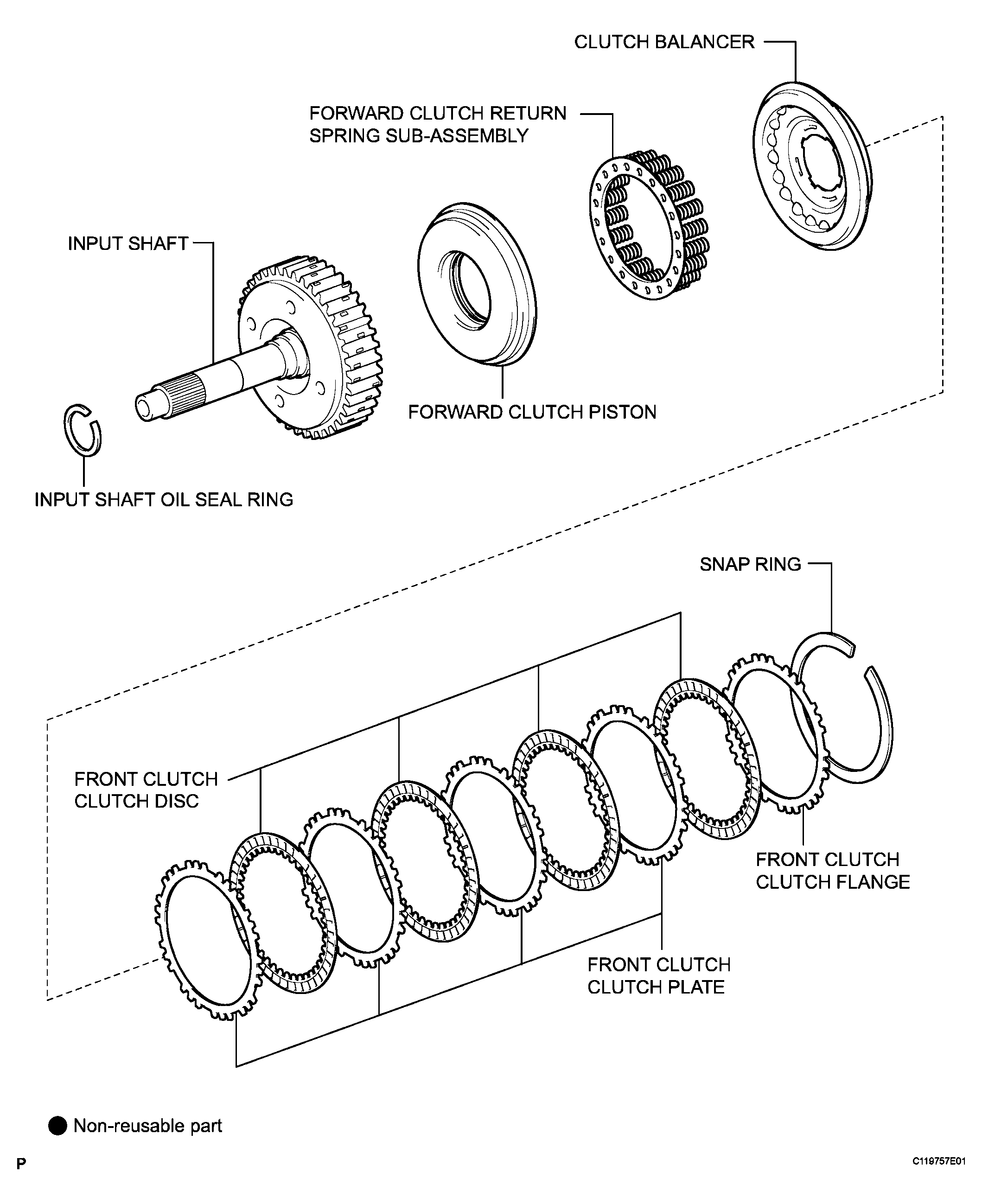 CLUTCH BALANCER

FORWARD CLUTCH RETURN SPRING SUB-ASSEMBLY

INPUT SHAFT

FORWARD CLUTCH PISTON

INPUT SHAFT OIL SEAL RING

SNAP RING

FRONT CLUTCH CLUTCH DISC

FRONT CLUTCH CLUTCH FLANGE

FRONT CLUTCH CLUTCH PLATE

● Non-reusable part

P

C119757E01