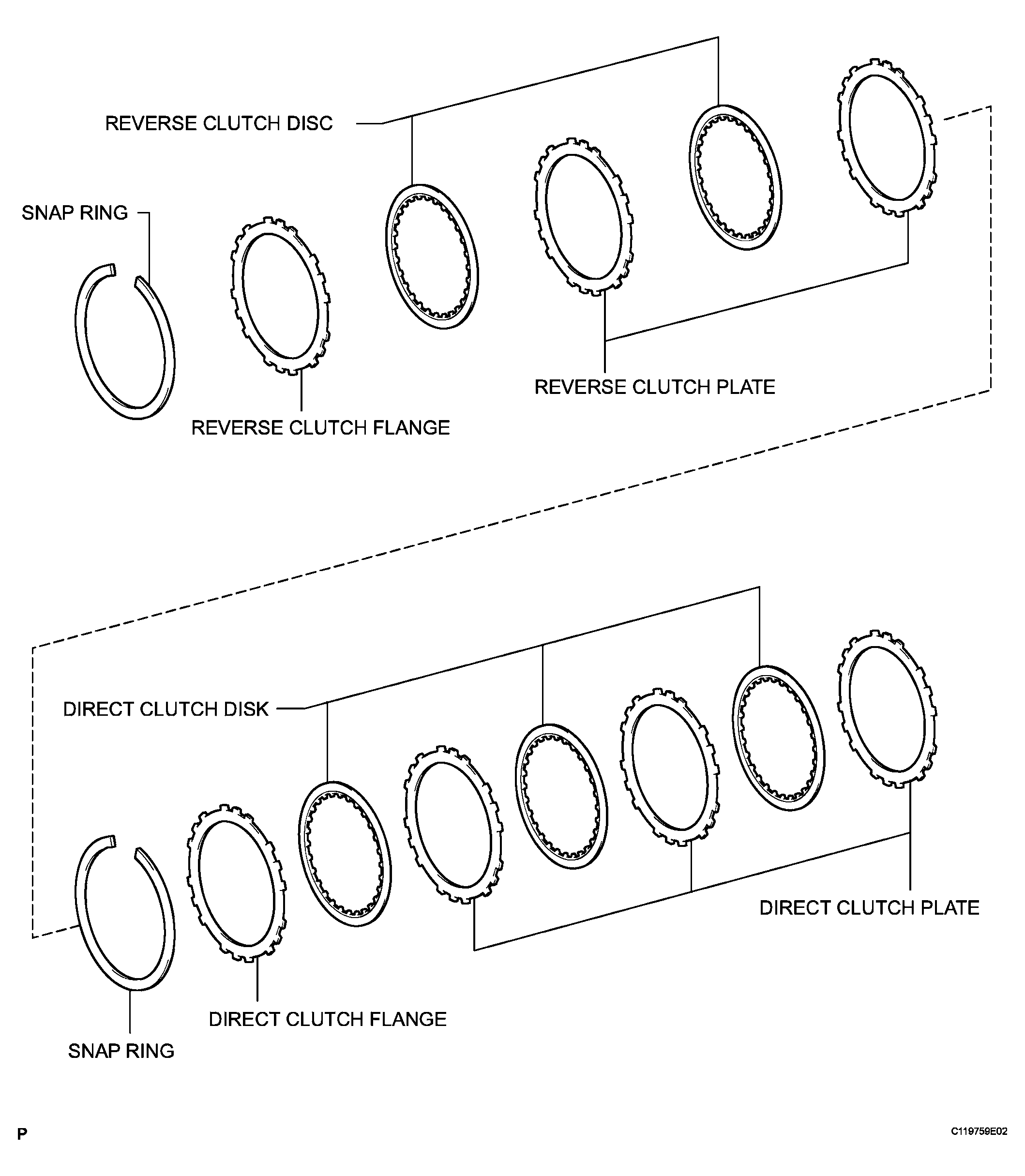 REVERSE CLUTCH DISC

SNAP RING

REVERSE CLUTCH PLATE

REVERSE CLUTCH FLANGE

DIRECT CLUTCH DISK

DIRECT CLUTCH PLATE

DIRECT CLUTCH FLANGE

SNAP RING

P

C119759E02