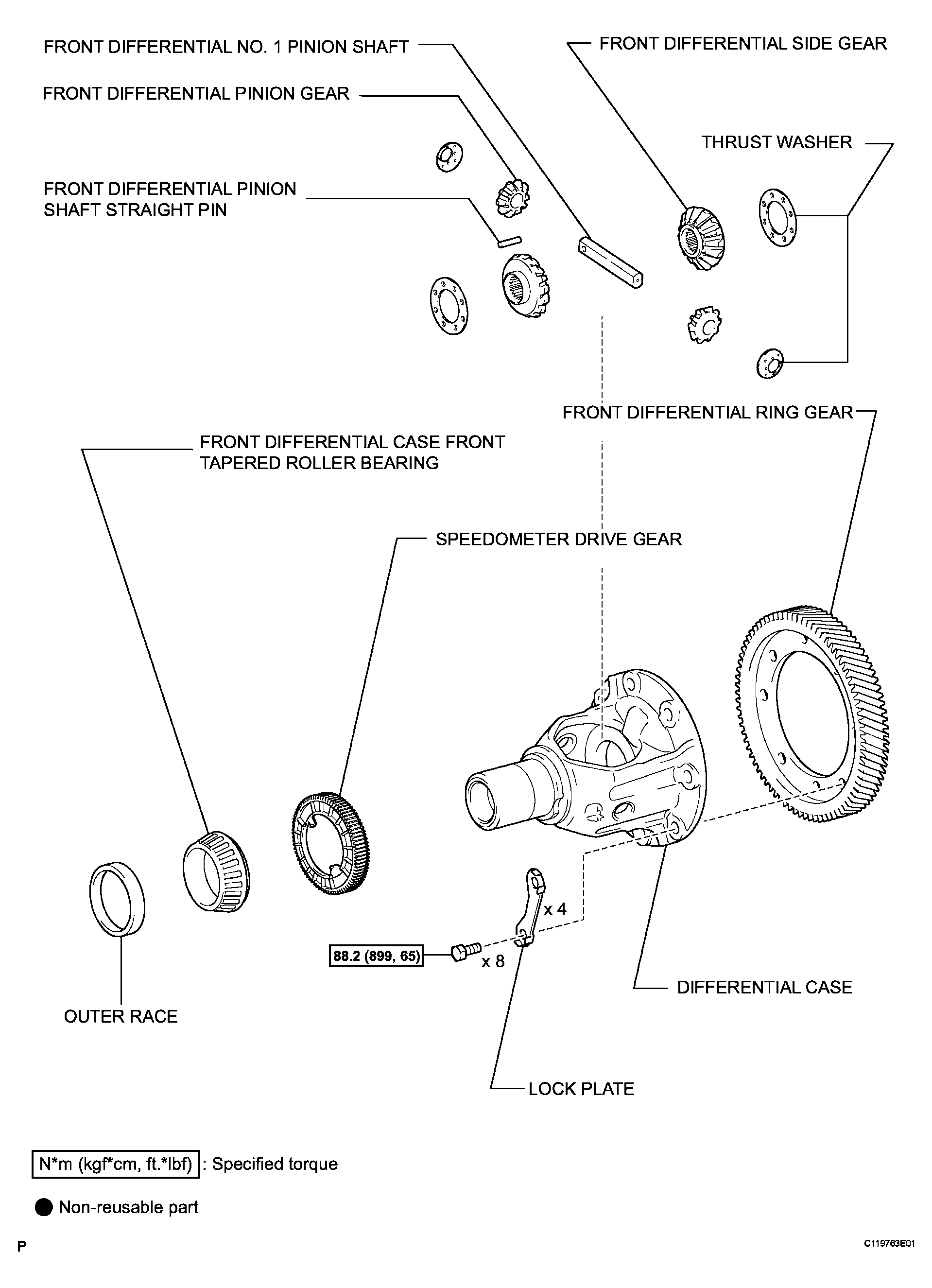 FRONT DIFFERENTIAL NO. 1 PINION SHAFT

FRONT DIFFERENTIAL SIDE GEAR

FRONT DIFFERENTIAL PINION GEAR

THRUST WASHER

FRONT DIFFERENTIAL PINION SHAFT STRAIGHT PIN

FRONT DIFFERENTIAL RING GEAR

FRONT DIFFERENTIAL CASE FRONT TAPERED ROLLER BEARING

SPEEDOMETER DRIVE GEAR

x 4

88.2 (899, 65)

x 8

DIFFERENTIAL CASE

OUTER RACE

LOCK PLATE

N*m (kgf*cm, ft.*lbf) : Specified torque

Non-reusable part

P

C119763E01