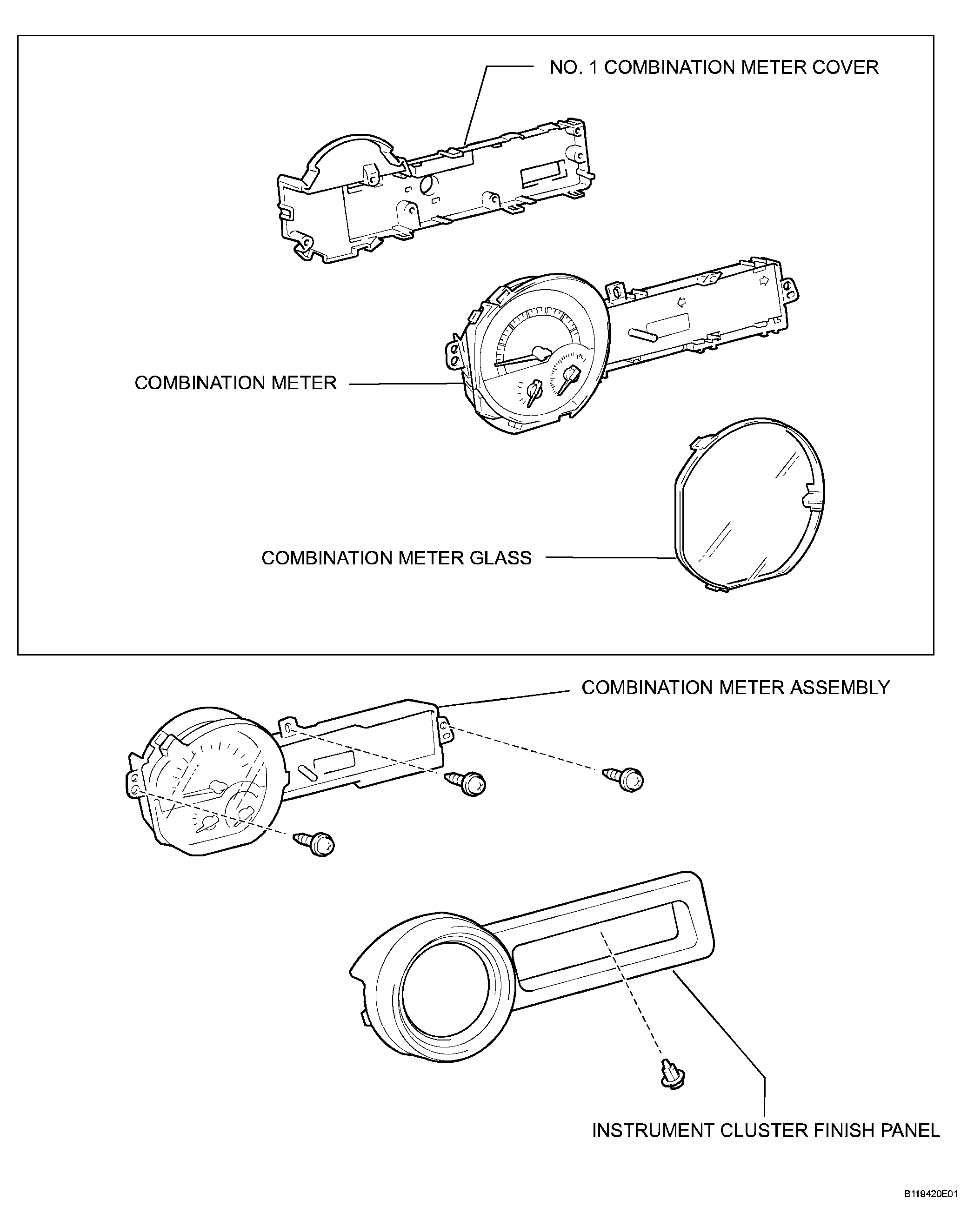 NO. 1 COMBINATION METER COVER

COMBINATION METER

COMBINATION METER GLASS

COMBINATION METER ASSEMBLY

INSTRUMENT CLUSTER FINISH PANEL

B119420E01