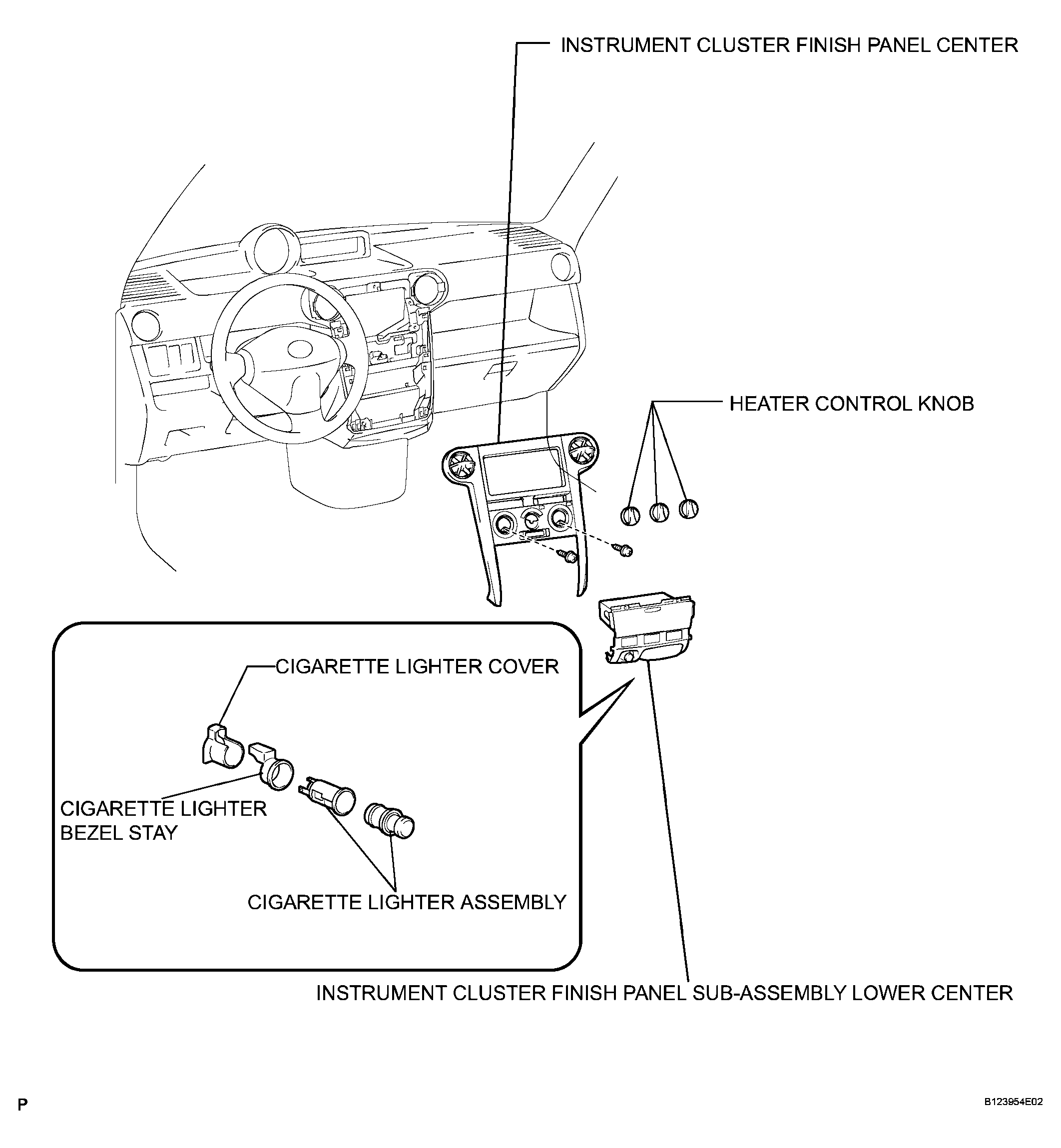 INSTRUMENT CLUSTER FINISH PANEL CENTER

HEATER CONTROL KNOB

CIGARETTE LIGHTER COVER

CIGARETTE LIGHTER BEZEL STAY

CIGARETTE LIGHTER ASSEMBLY

INSTRUMENT CLUSTER FINISH PANEL SUB-ASSEMBLY LOWER CENTER

P

B123954E02