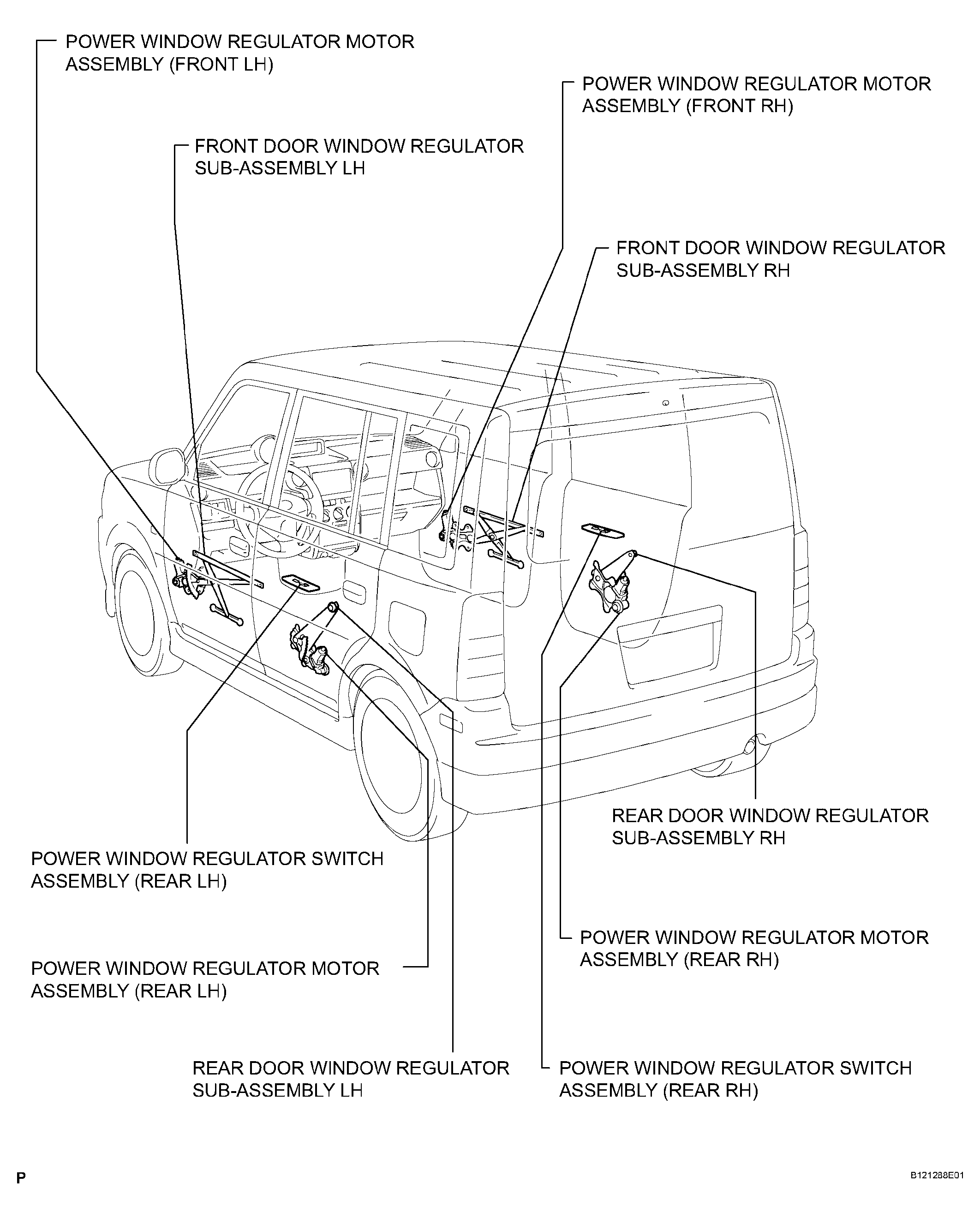 POWER WINDOW REGULATOR MOTOR ASSEMBLY (FRONT LH)

POWER WINDOW REGULATOR MOTOR ASSEMBLY (FRONT RH)

FRONT DOOR WINDOW REGULATOR SUB-ASSEMBLY LH

FRONT DOOR WINDOW REGULATOR SUB-ASSEMBLY RH

REAR DOOR WINDOW REGULATOR SUB-ASSEMBLY RH

POWER WINDOW REGULATOR SWITCH ASSEMBLY (REAR LH)

POWER WINDOW REGULATOR MOTOR ASSEMBLY (REAR RH)

POWER WINDOW REGULATOR MOTOR ASSEMBLY (REAR LH)

REAR DOOR WINDOW REGULATOR SUB-ASSEMBLY LH

POWER WINDOW REGULATOR SWITCH ASSEMBLY (REAR RH)

P

B121288E01