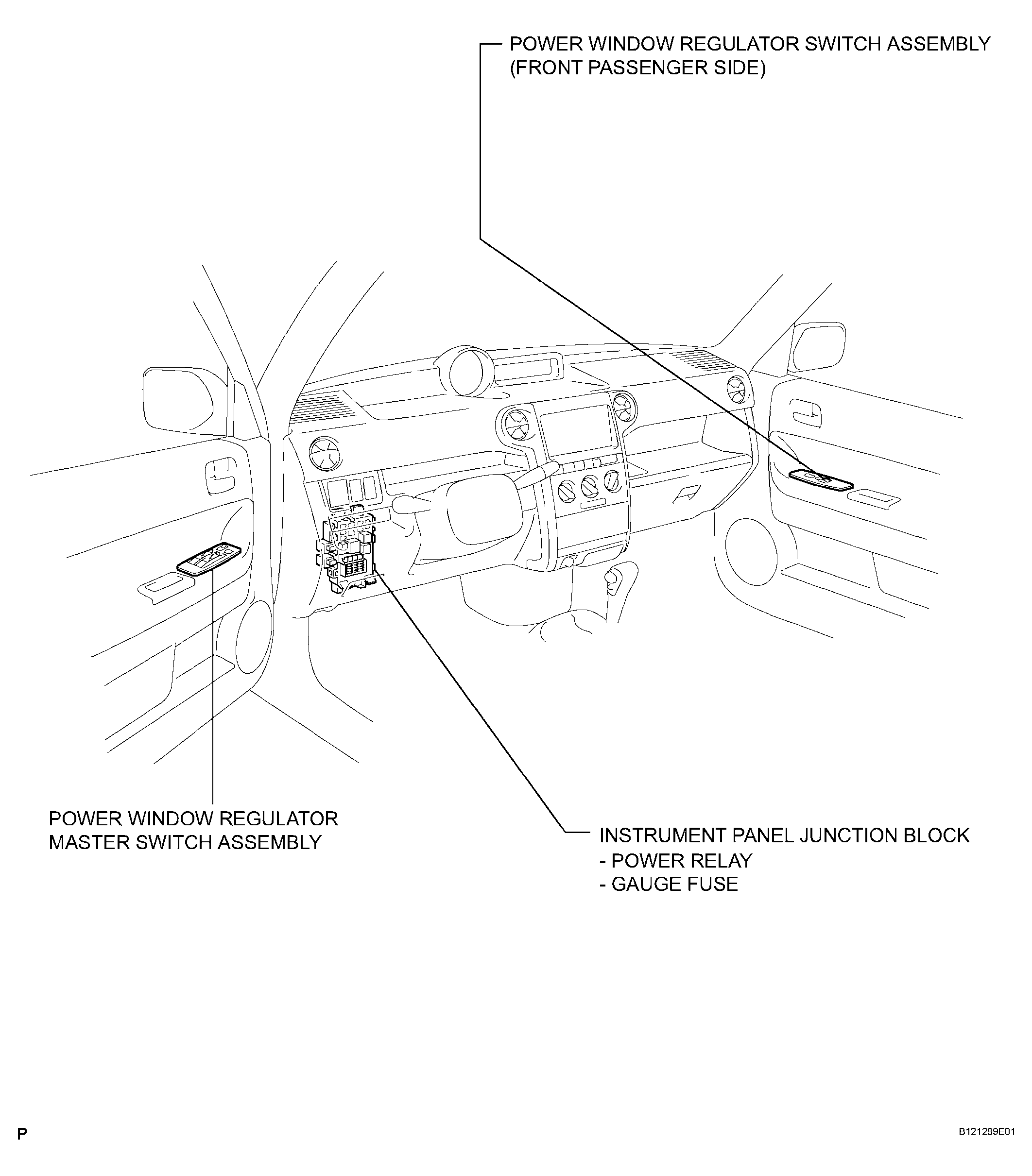 POWER WINDOW REGULATOR SWITCH ASSEMBLY (FRONT PASSENGER SIDE)

POWER WINDOW REGULATOR MASTER SWITCH ASSEMBLY

INSTRUMENT PANEL JUNCTION BLOCK
- POWER RELAY
- GAUGE FUSE

P

B121289E01