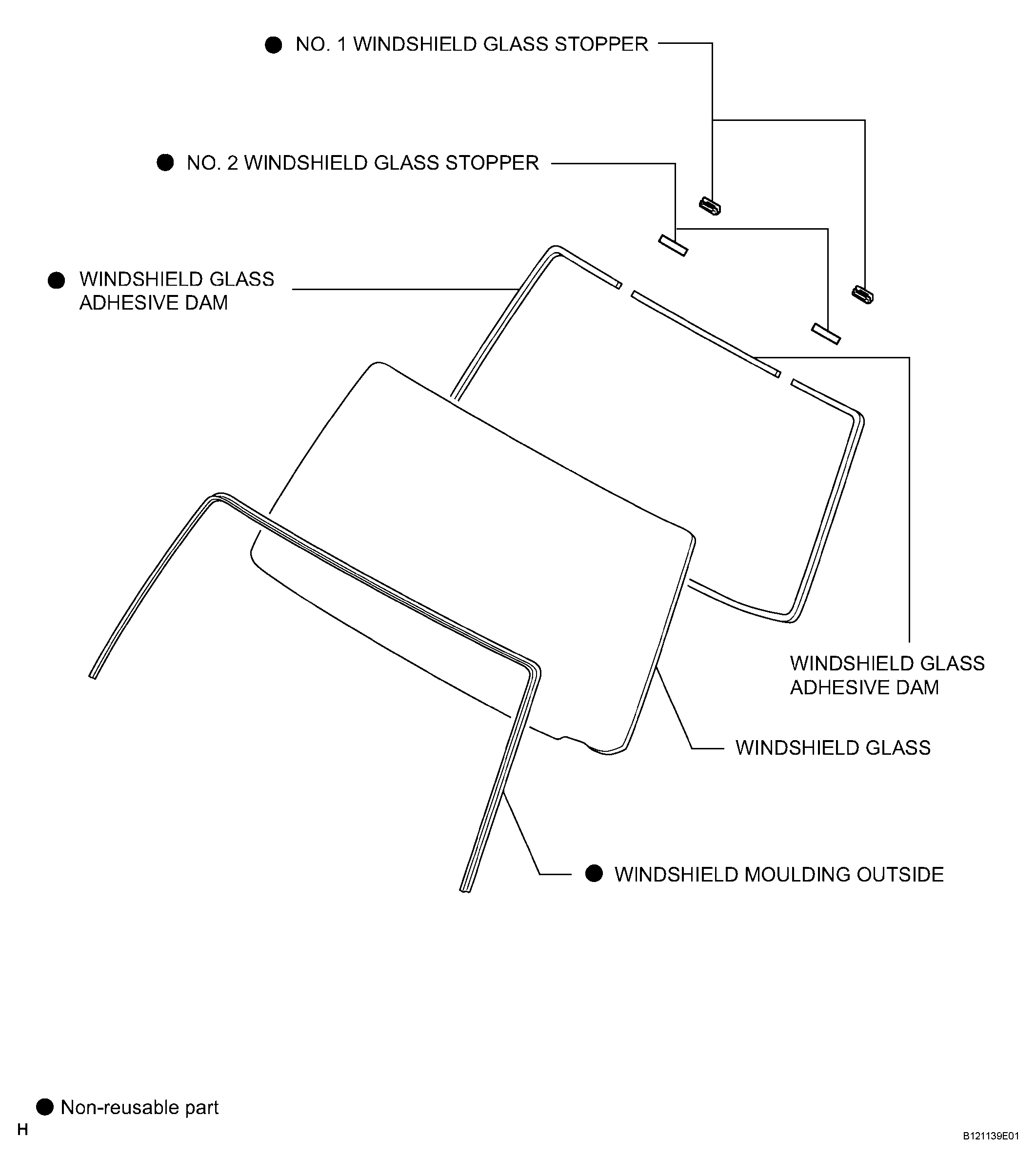 ● NO. 1 WINDSHIELD GLASS STOPPER

● NO. 2 WINDSHIELD GLASS STOPPER

● WINDSHIELD GLASS ADHESIVE DAM

WINDSHIELD GLASS ADHESIVE DAM

WINDSHIELD GLASS

● WINDSHIELD MOULDING OUTSIDE

● Non-reusable part

H

B121139E01