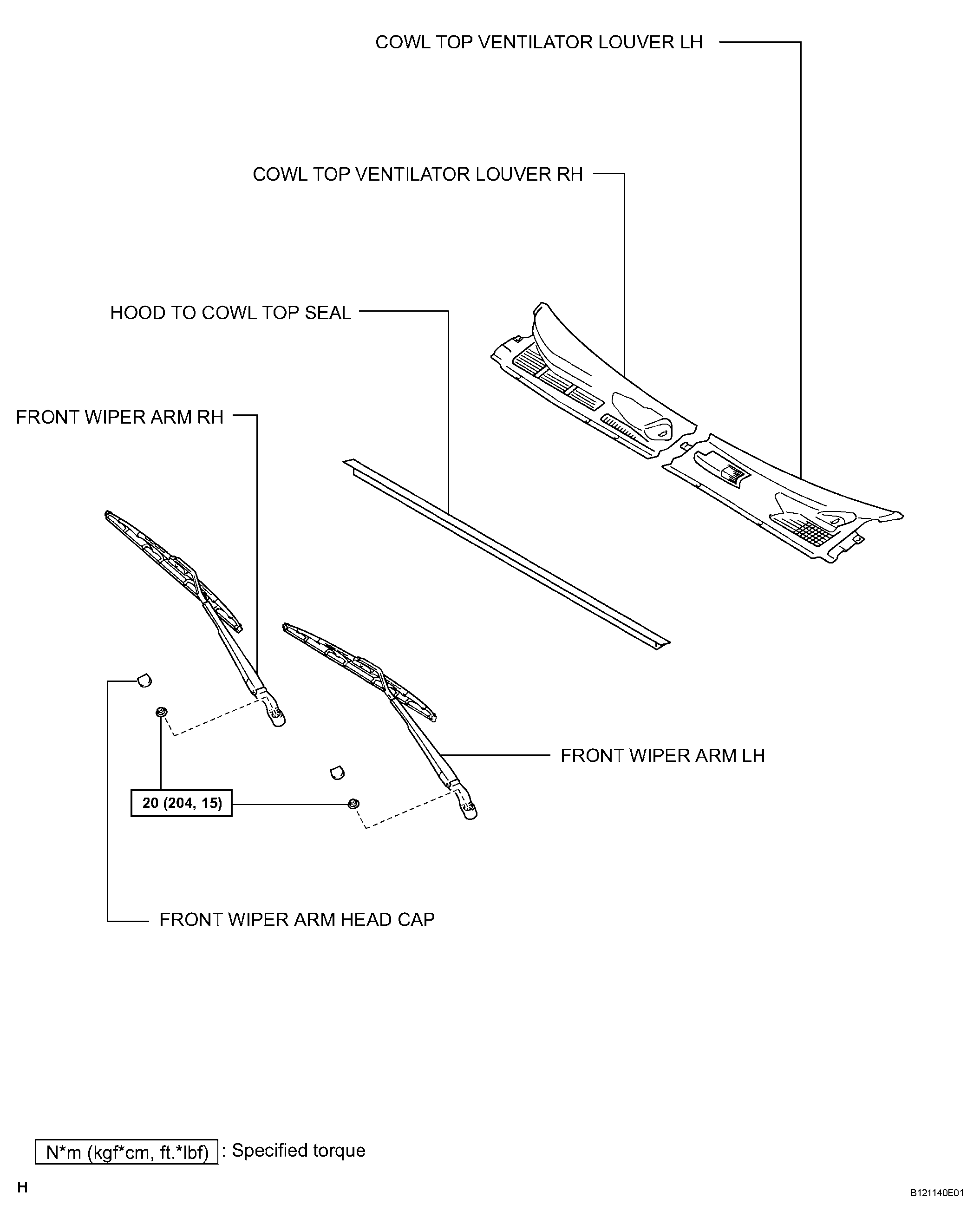 COWL TOP VENTILATOR LOUVER LH

COWL TOP VENTILATOR LOUVER RH

HOOD TO COWL TOP SEAL

FRONT WIPER ARM RH

FRONT WIPER ARM LH

20 (204, 15)

FRONT WIPER ARM HEAD CAP

N*m (kgf*cm, ft.*lbf) : Specified torque

H

B121140E01