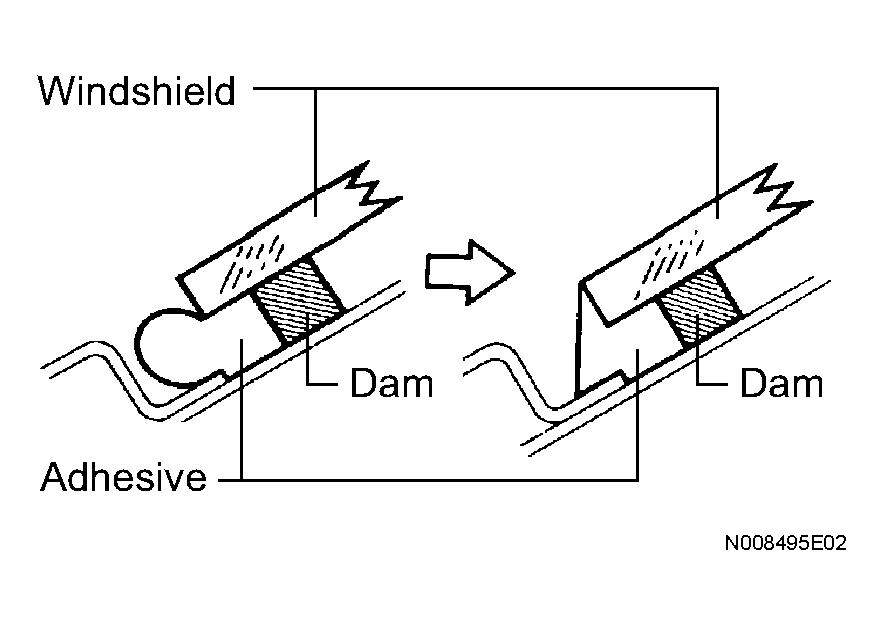 Windshield

Dam

Dam

Adhesive

N008495E02