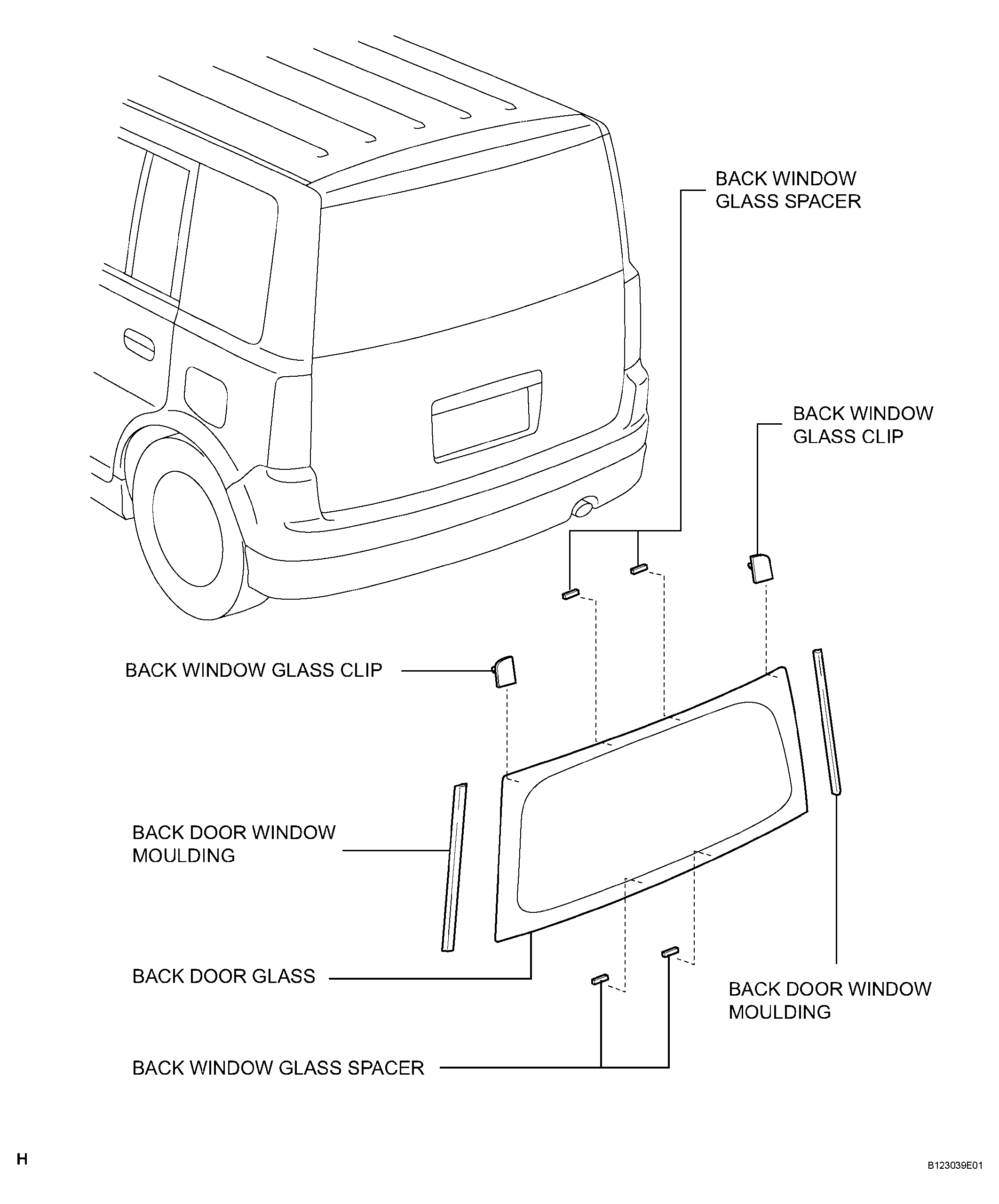 BACK WINDOW GLASS SPACER

BACK WINDOW GLASS CLIP

BACK WINDOW GLASS CLIP

BACK DOOR WINDOW MOULDING

BACK DOOR GLASS

BACK DOOR WINDOW MOULDING

BACK WINDOW GLASS SPACER

H

B123039E01