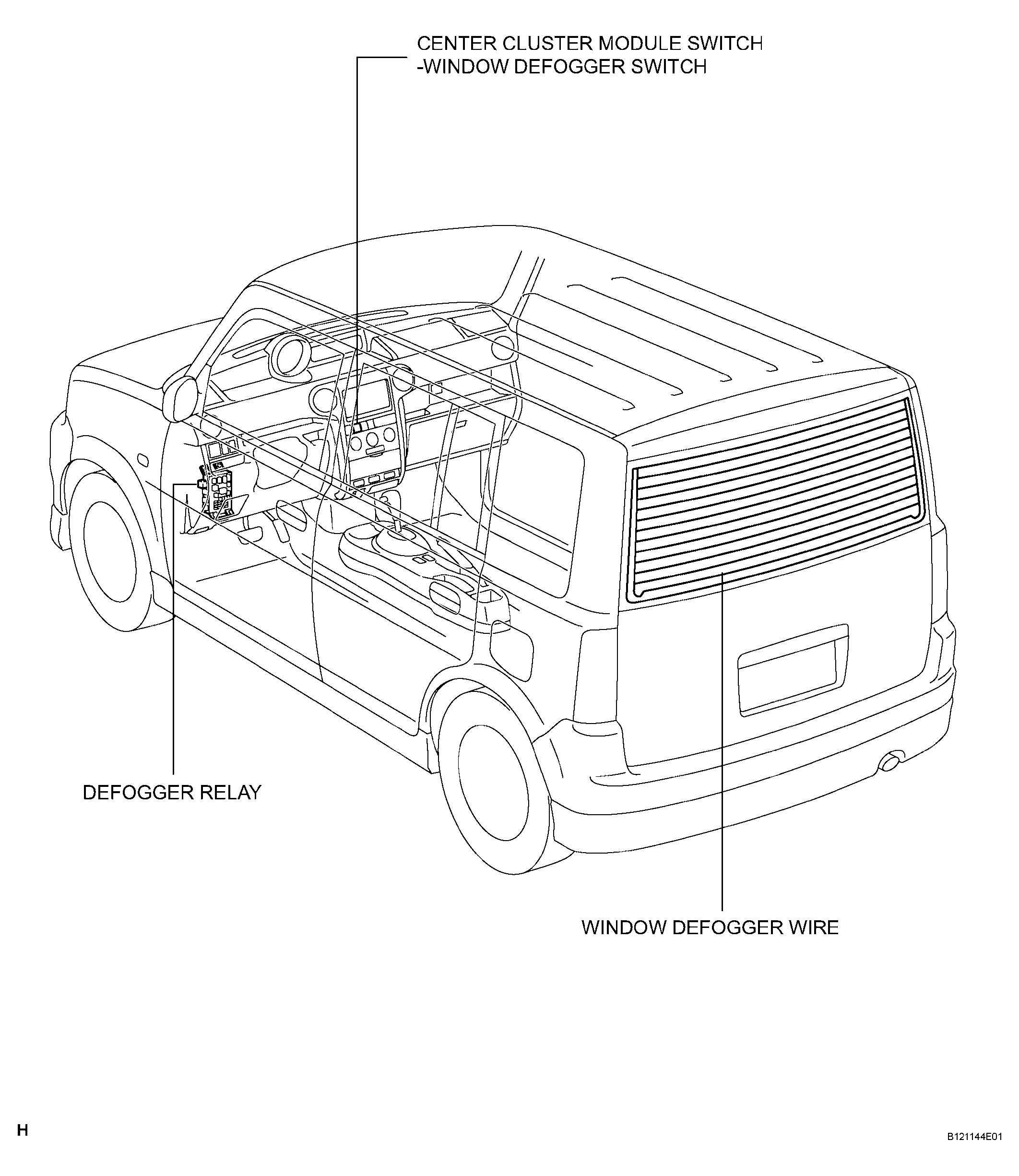 CENTER CLUSTER MODULE SWITCH
-WINDOW DEFOGGER SWITCH

DEFOGGER RELAY

WINDOW DEFOGGER WIRE

H

B121144E01