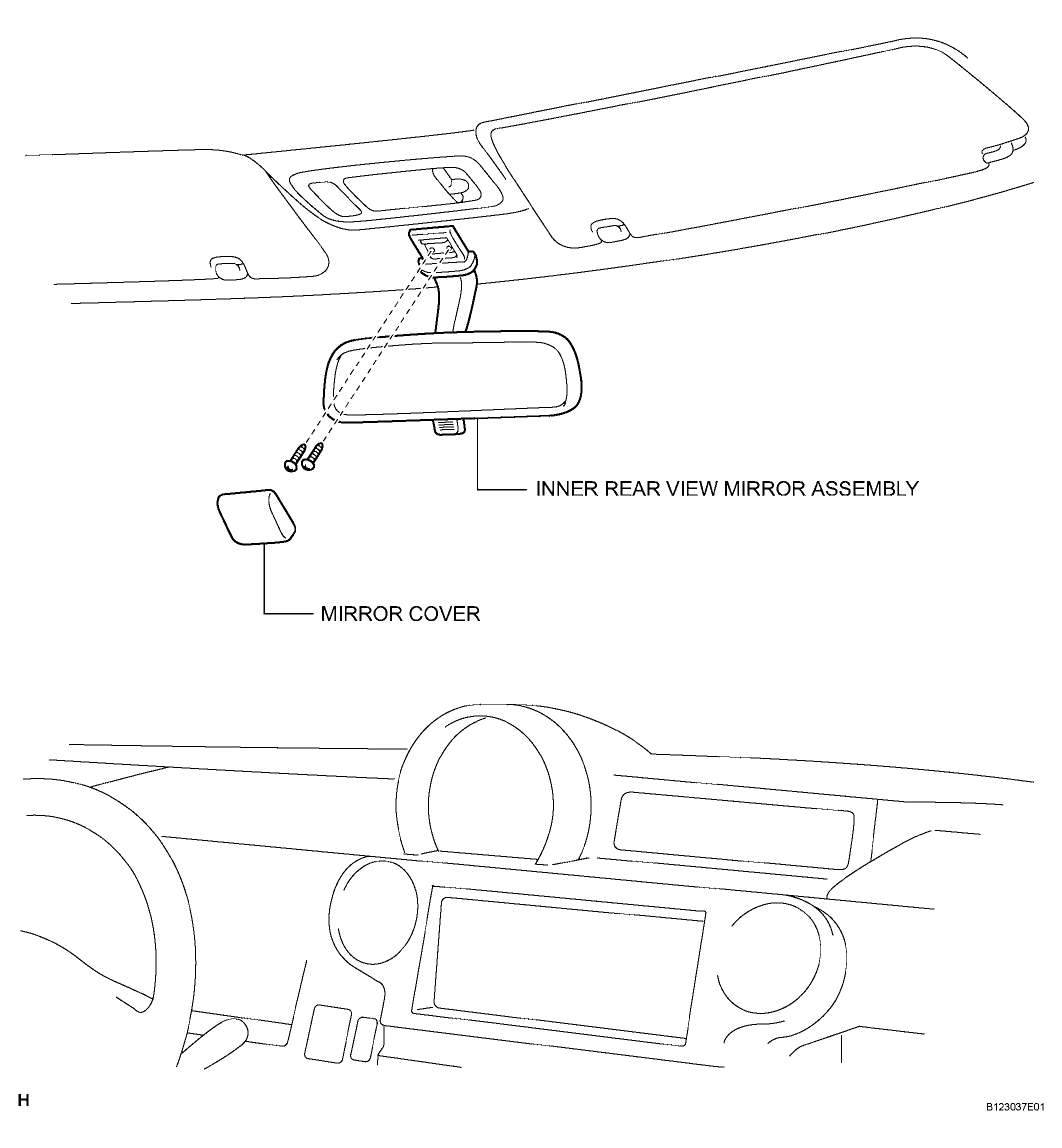 INNER REAR VIEW MIRROR ASSEMBLY

MIRROR COVER

H

B123037E01