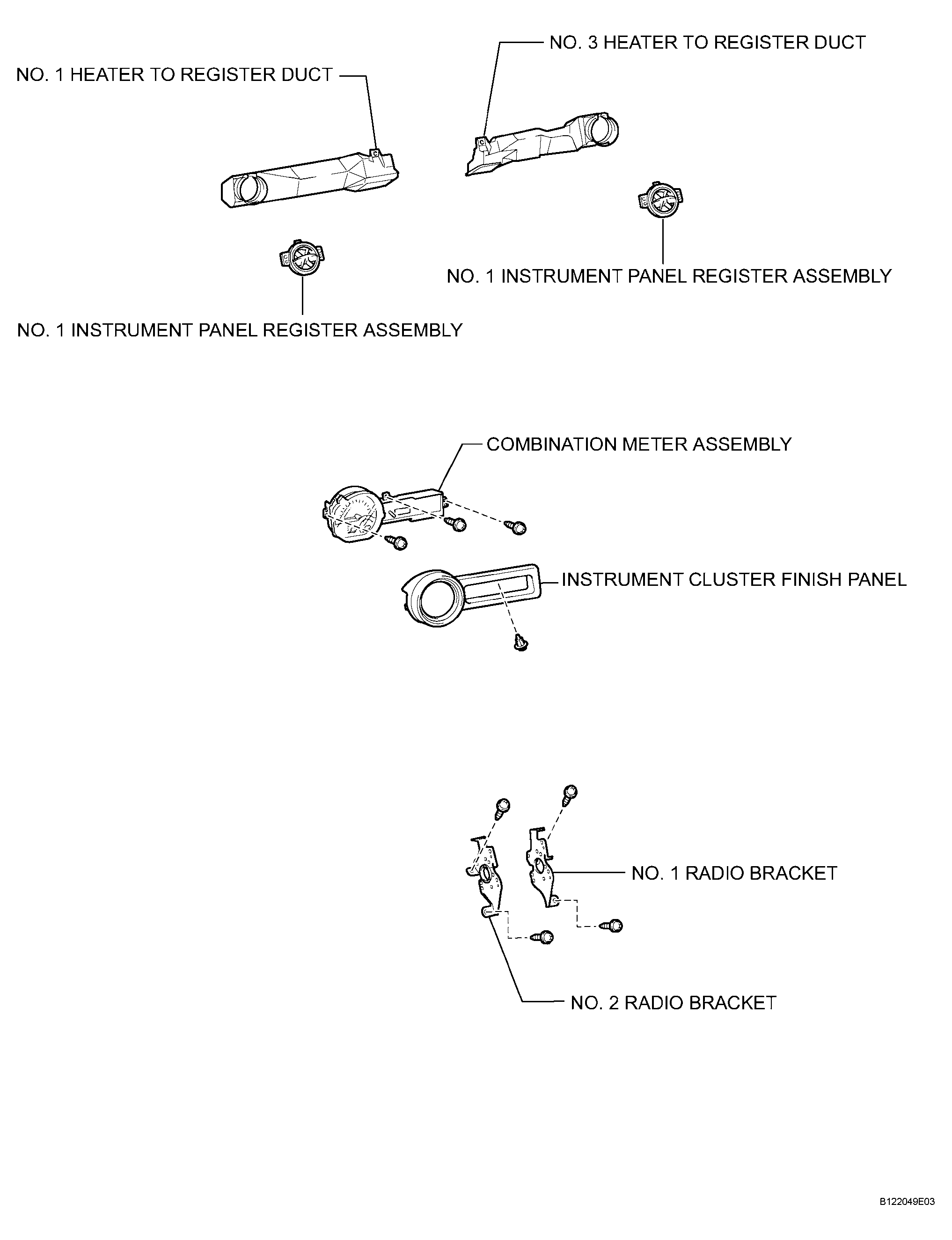 NO. 3 HEATER TO REGISTER DUCT

NO. 1 HEATER TO REGISTER DUCT

NO. 1 INSTRUMENT PANEL REGISTER ASSEMBLY

NO. 1 INSTRUMENT PANEL REGISTER ASSEMBLY

COMBINATION METER ASSEMBLY

INSTRUMENT CLUSTER FINISH PANEL

NO. 1 RADIO BRACKET

NO. 2 RADIO BRACKET

B122049E03