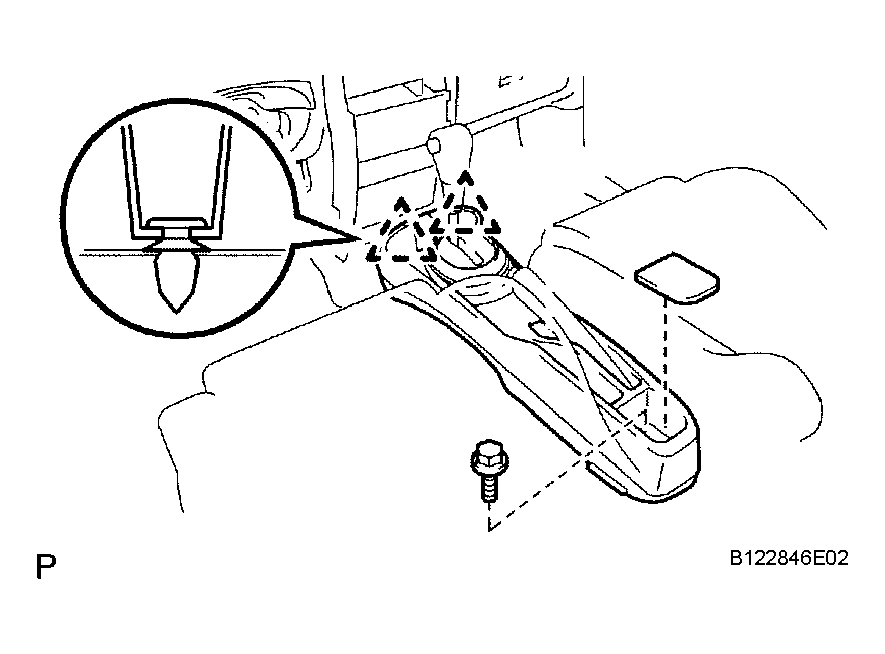 P

B122846E02