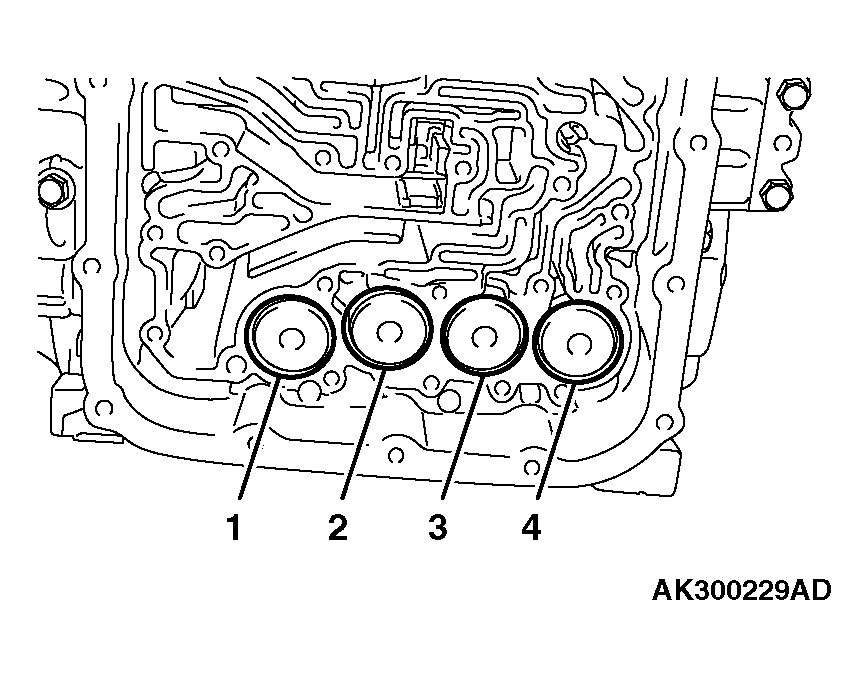 1 2 3 4

AK300229AD