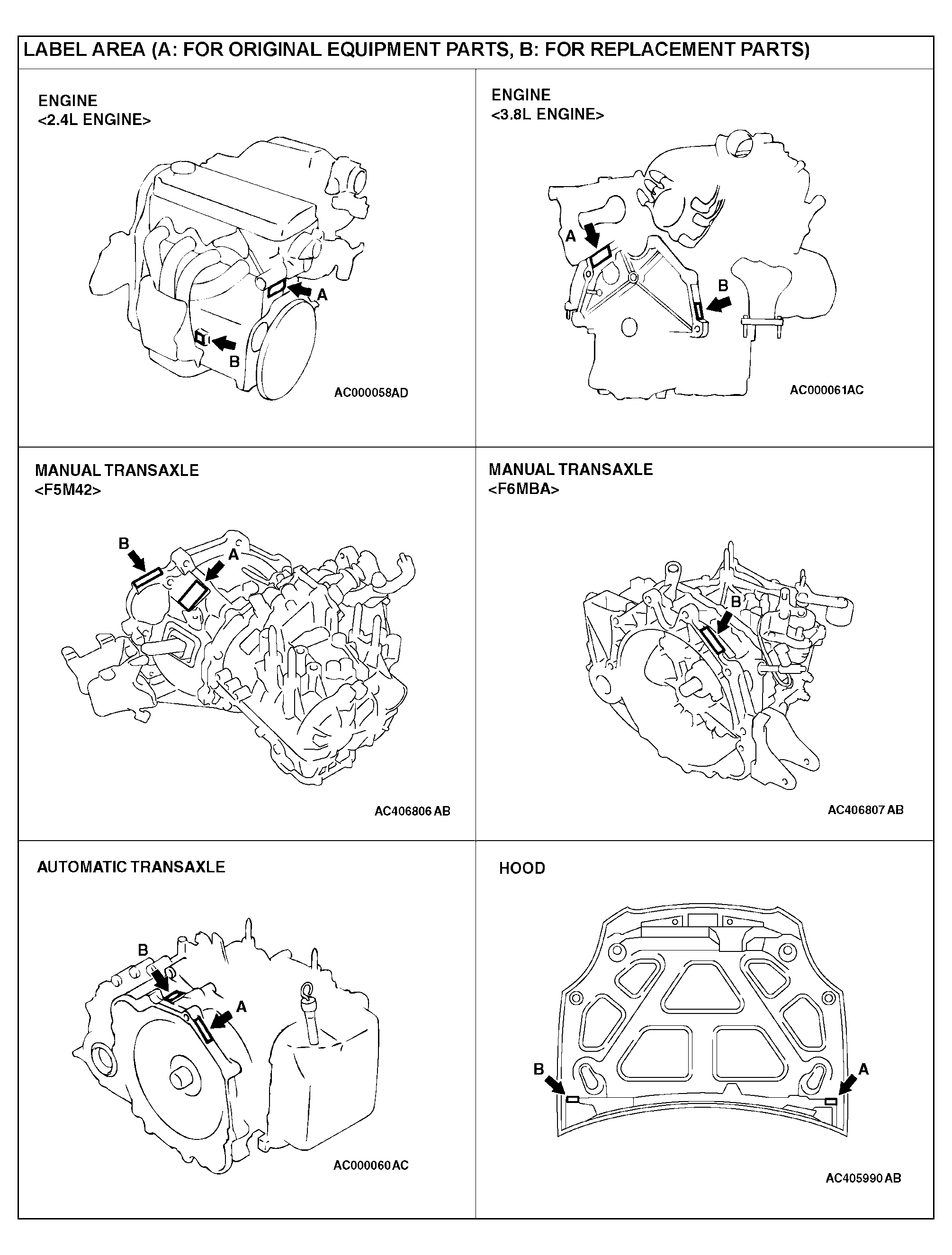 LABEL AREA (A: FOR ORIGINAL EQUIPMENT PARTS, B: FOR REPLACEMENT PARTS)

ENGINE
<2.4L ENGINE>

A
B
AC000058AD

ENGINE
<3.8L ENGINE>

A
B
AC000061AC

MANUAL TRANSAXLE
<F5M42>

B
A
AC406806 AB

MANUAL TRANSAXLE
<F6MBA>

B
AC406807 AB

AUTOMATIC TRANSAXLE

B
A
AC000060 AC

HOOD

B
A
AC405990 AB