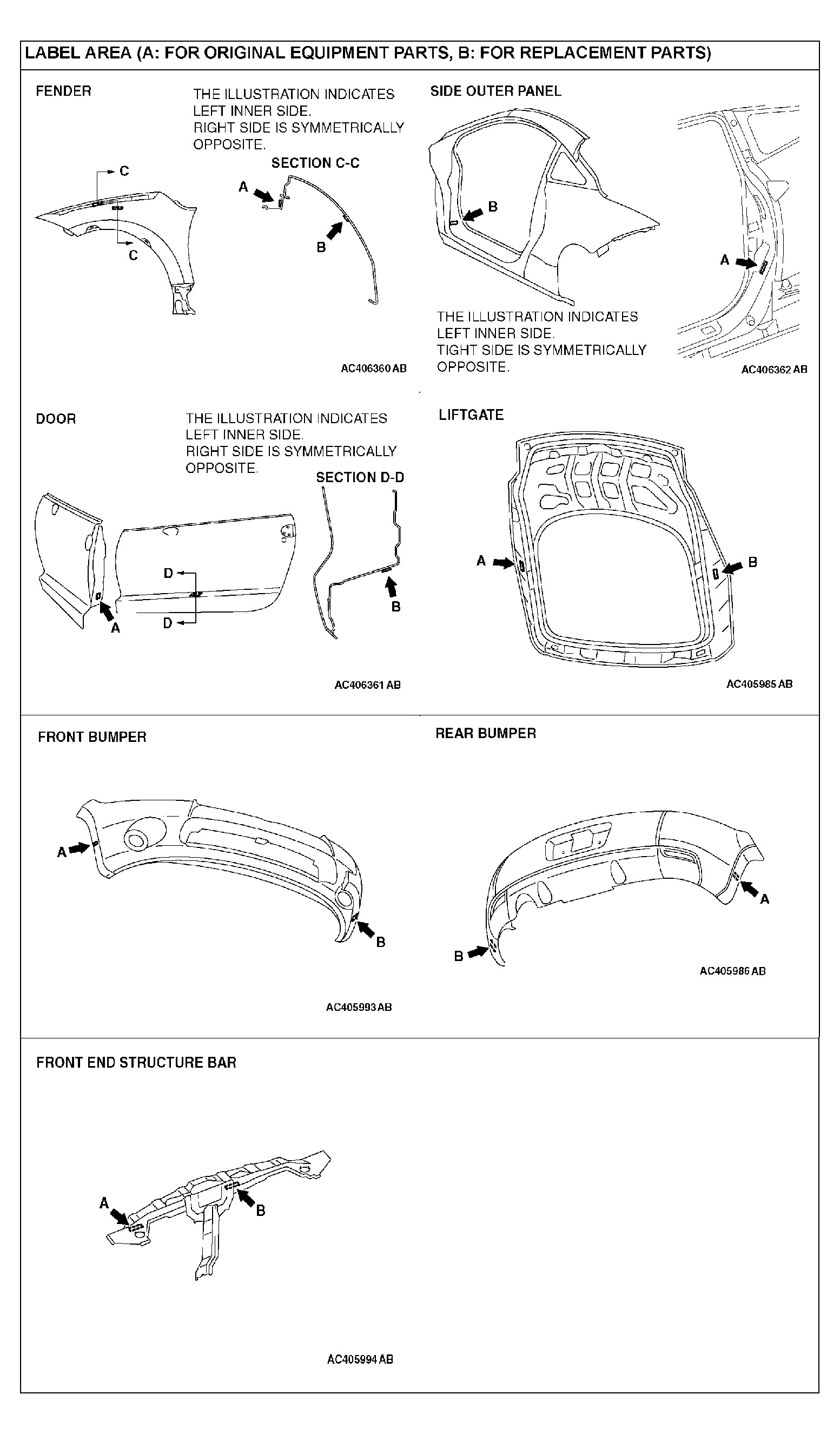 LABEL AREA (A: FOR ORIGINAL EQUIPMENT PARTS, B: FOR REPLACEMENT PARTS)

FENDER

THE ILLUSTRATION INDICATES LEFT INNER SIDE. RIGHT SIDE IS SYMMETRICALLY OPPOSITE.

SECTION C-C

C

C

A

B

AC406360 AB

SIDE OUTER PANEL

B

A

THE ILLUSTRATION INDICATES LEFT INNER SIDE. TIGHT SIDE IS SYMMETRICALLY OPPOSITE.

AC406362 AB

DOOR

THE ILLUSTRATION INDICATES LEFT INNER SIDE. RIGHT SIDE IS SYMMETRICALLY OPPOSITE.

SECTION D-D

D

D

A

B

AC406361 AB

LIFTGATE

A

B

AC405985 AB

FRONT BUMPER

A

B

AC405993 AB

REAR BUMPER

A

B

AC405986 AB

FRONT END STRUCTURE BAR

A

B

AC405994 AB