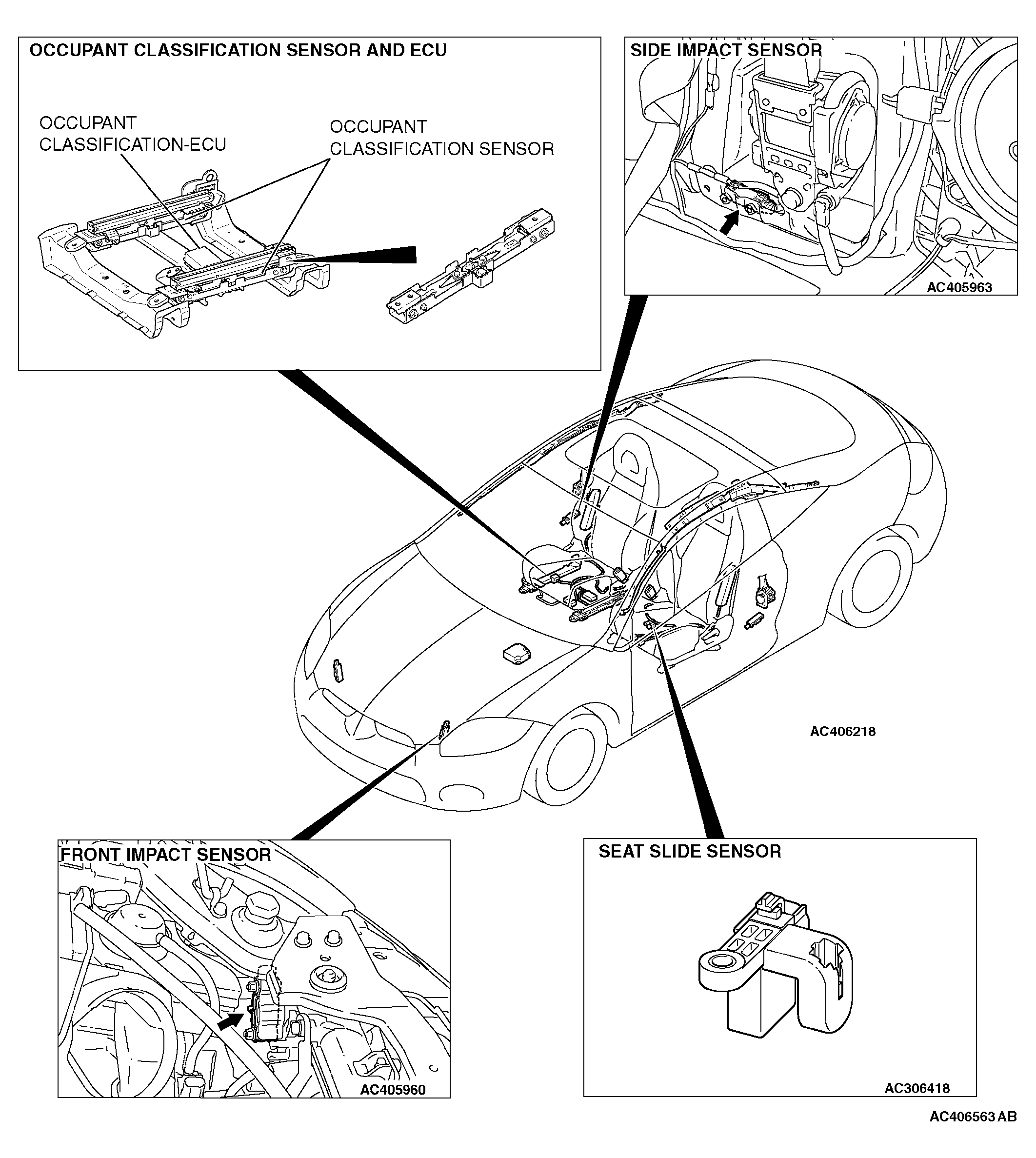 OCCUPANT CLASSIFICATION SENSOR AND ECU

OCCUPANT CLASSIFICATION-ECU

OCCUPANT CLASSIFICATION SENSOR

SIDE IMPACT SENSOR

AC405963

AC406218

FRONT IMPACT SENSOR

AC405960

SEAT SLIDE SENSOR

AC306418

AC406563 AB