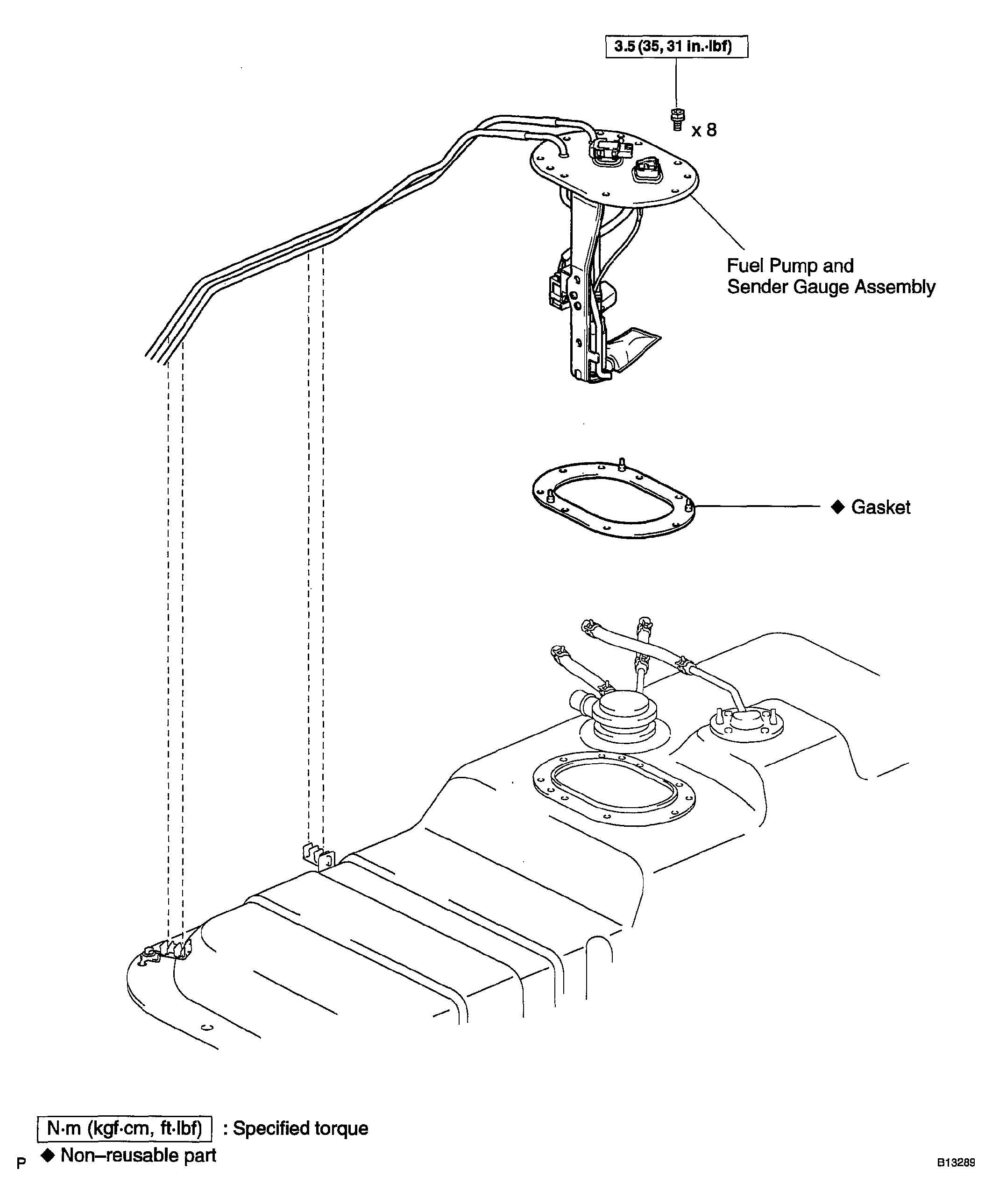 3.5 (35, 31 in.·lbf)

x 8

Fuel Pump and Sender Gauge Assembly

◆ Gasket

N·m (kgf·cm, ft·lbf) : Specified torque

◆ Non–reusable part

P

B13289