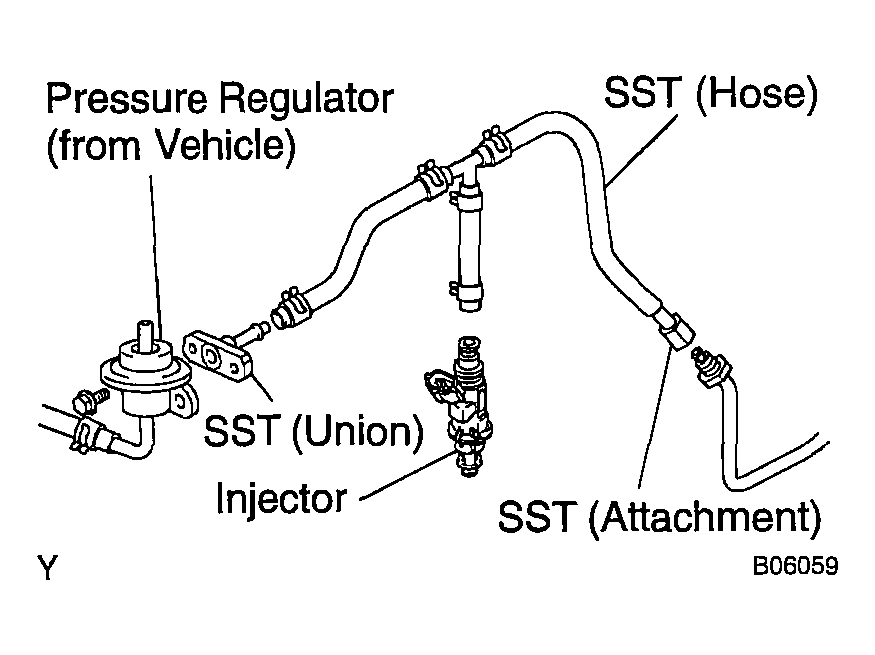 Pressure Regulator (from Vehicle)

SST (Hose)

SST (Union)

Injector

SST (Attachment)

Y

B06059