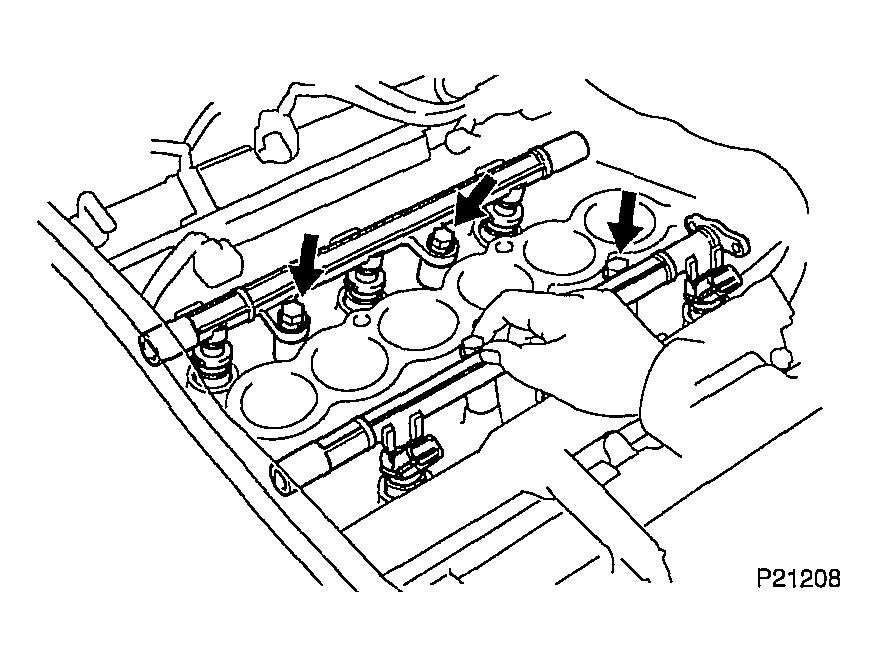 P21208