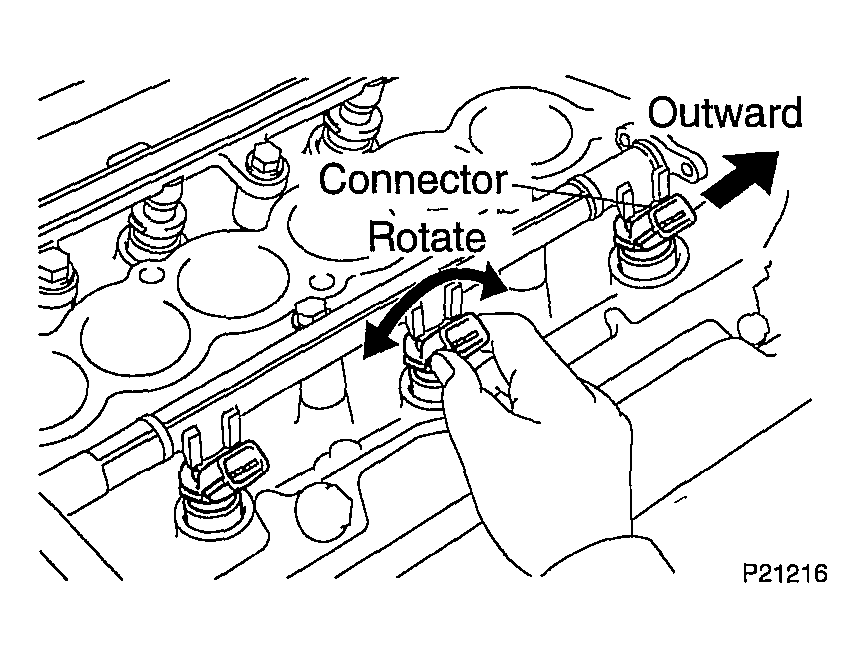 Outward
Connector
Rotate
P21216