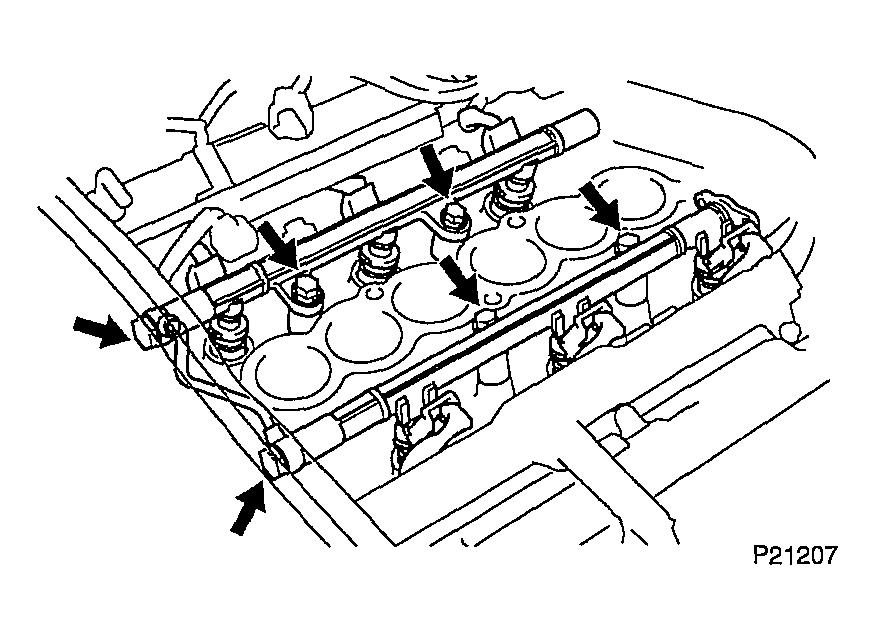 P21207