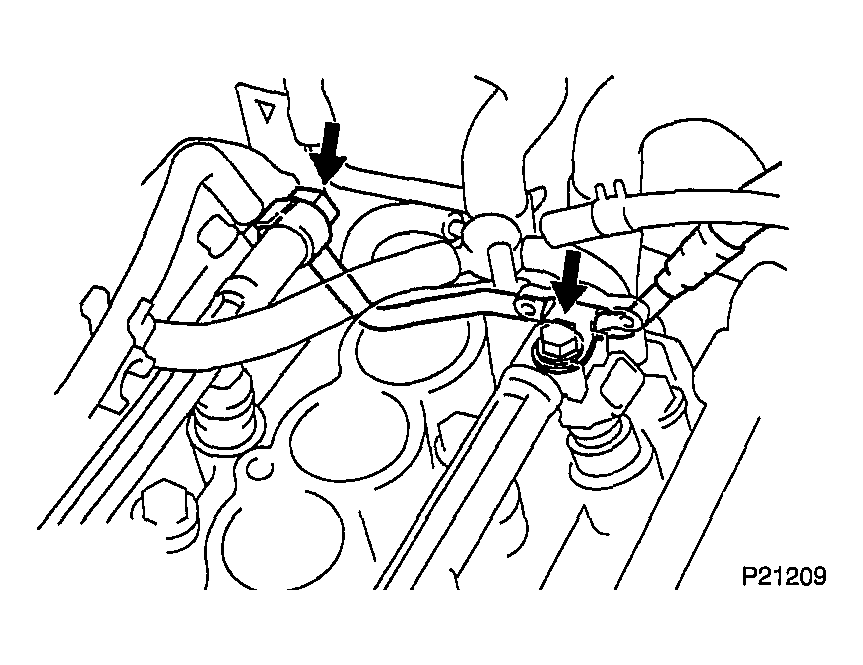 P21209